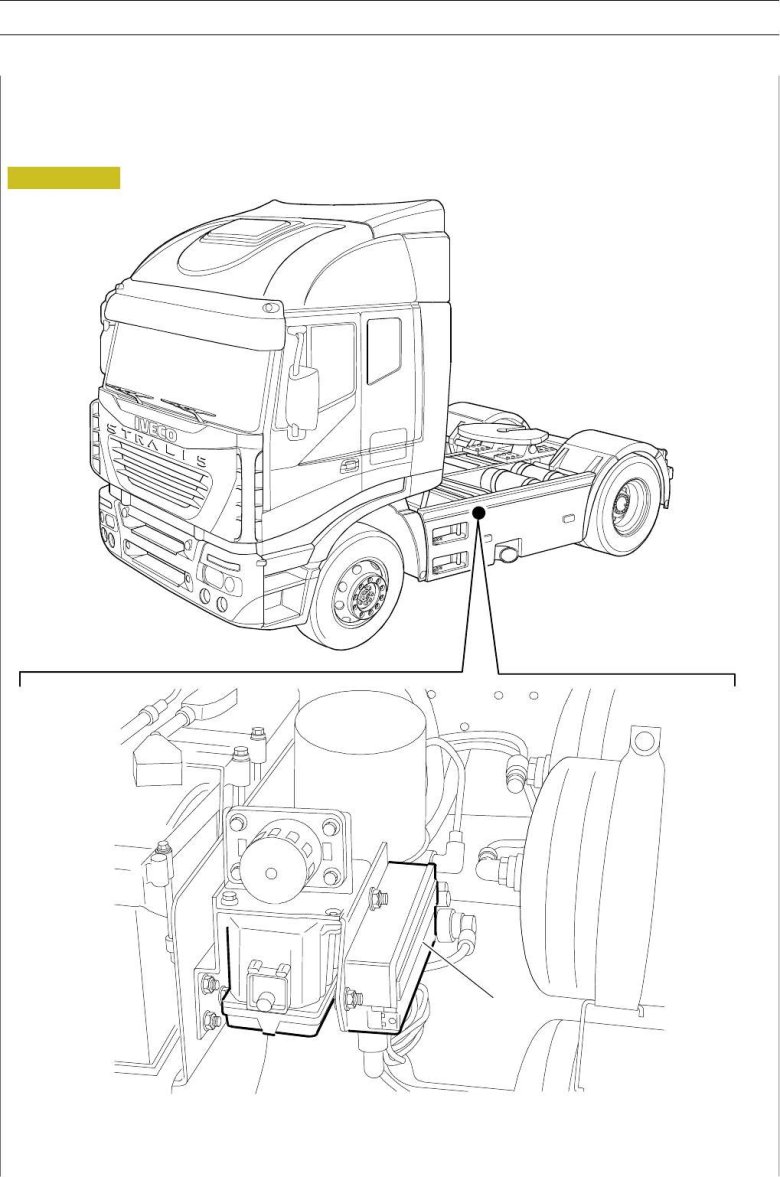 IVECO
STRALIS