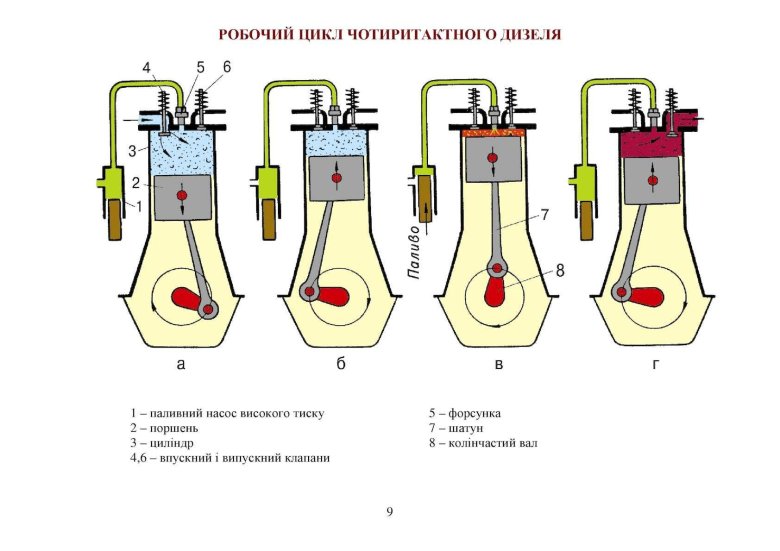 РОБОЧИЙ ЦИКЛ ЧОТИРИТАКТНОГО ДИЗЕЛЯ

4 5 6
3
2
1

Паливо

7

8

а б в г

1 – паливний насос високого тиску
2 – поршень
3 – циліндр
4,6 – впускний і випускний клапани

5 – форсунка
7 – шатун
8 – колінчастий вал

9