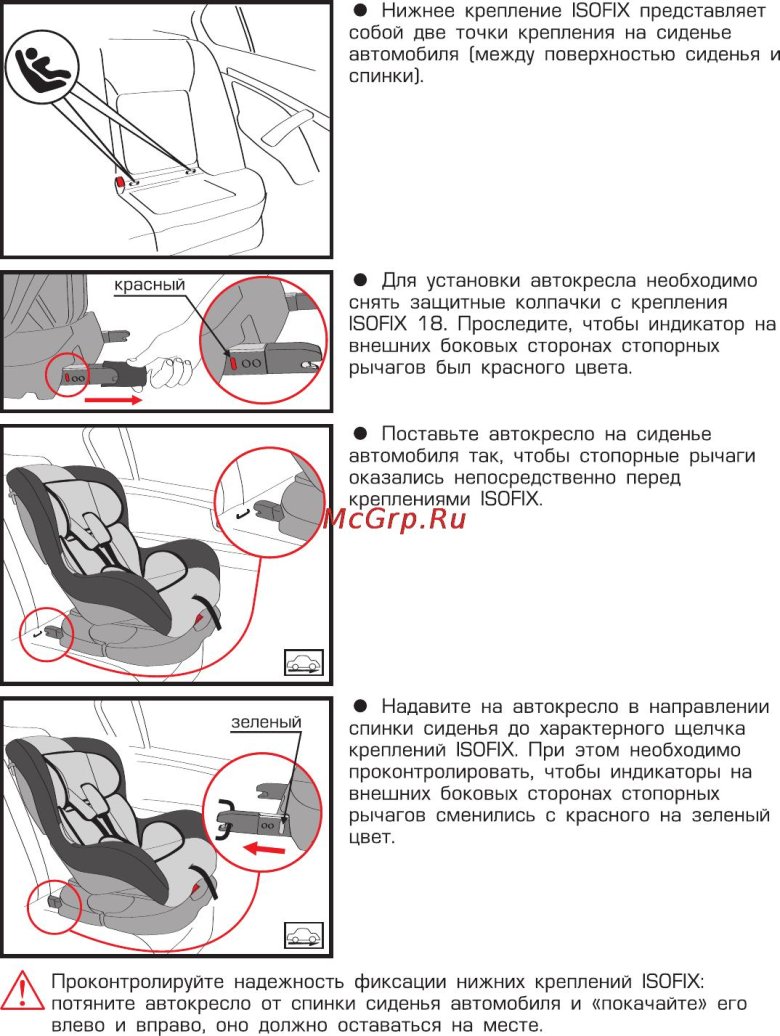 ● Нижнее крепление ISOFIX представляет собой две точки крепления на сиденье автомобиля (между поверхностью сиденья и спинки).

красный

● Для установки автокресла необходимо снять защитные колпачки с крепления ISOFIX 18. Проследите, чтобы индикатор на внешних боковых сторонах стопорных рычагов был красного цвета.

● Поставьте автокресло на сиденье автомобиля так, чтобы стопорные рычаги оказались непосредственно перед креплениями ISOFIX.

McGrp.Ru

зеленый

● Надавите на автокресло в направлении спинки сиденья до характерного щелчка креплений ISOFIX. При этом необходимо проконтролировать, чтобы индикаторы на внешних боковых сторонах стопорных рычагов сменились с красного на зеленый цвет.

Проконтролируйте надежность фиксации нижних креплений ISOFIX: потяните автокресло от спинки сиденья автомобиля и «покачайте» его влево и вправо, оно должно оставаться на месте.