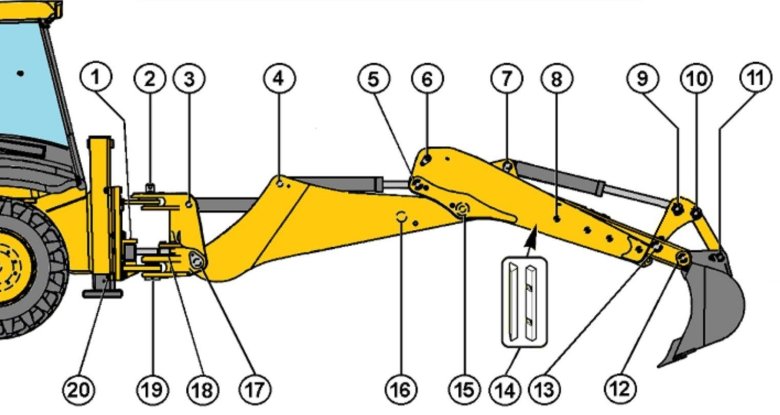 1 2 3 4 5 6 7 8 9 10 11

20 19 18 17 16 15 14 13 12