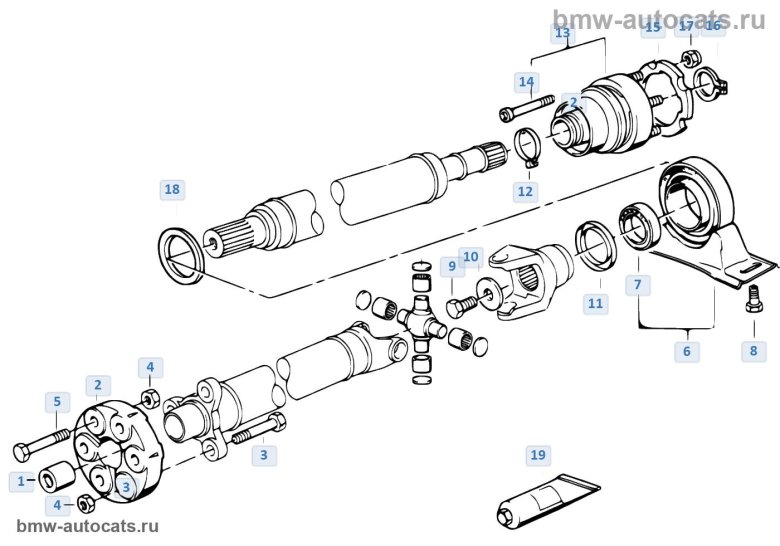 bmw-autocats.ru

13
15
17
16
14
2
12
18
9
10
11
7
6
8
4
2
5
3
1
3
4
19

bmw-autocats.ru