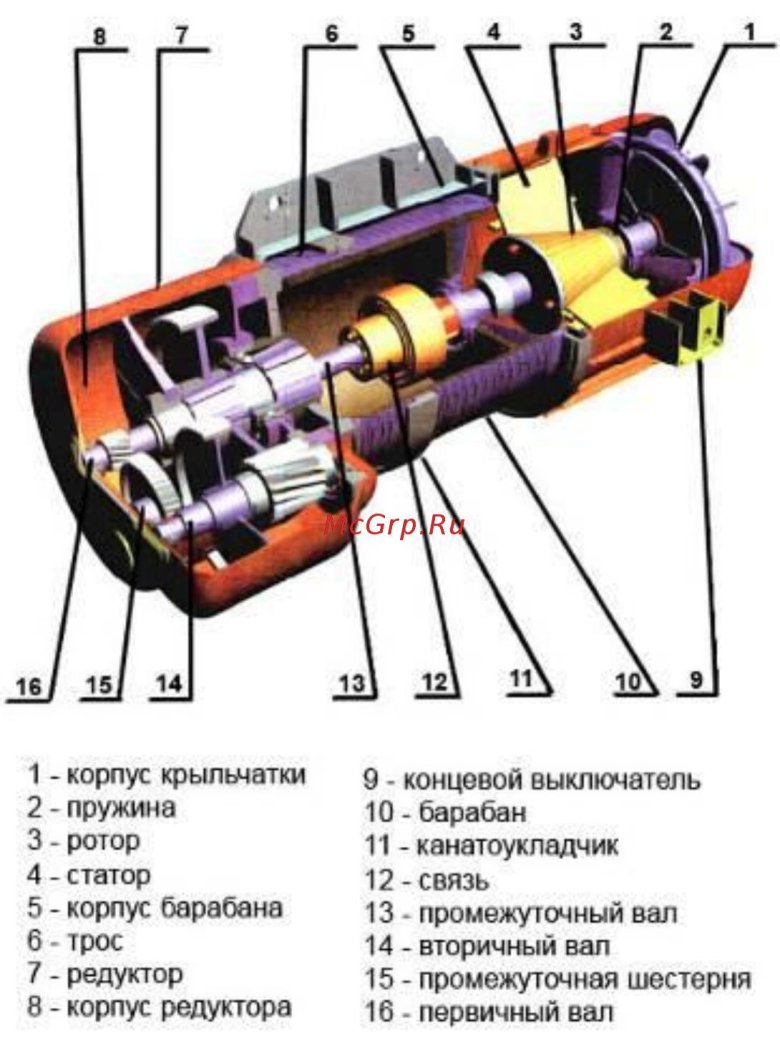 8 7 6 5 4 3 2 1

McGrp.Ru

16 15 14 13 12 11 10 9

1 - корпус крыльчатки
2 - пружина
3 - ротор
4 - статор
5 - корпус барабана
6 - трос
7 - редуктор
8 - корпус редуктора

9 - концевой выключатель
10 - барабан
11 - канатоукладчик
12 - связь
13 - промежуточный вал
14 - вторичный вал
15 - промежуточная шестерня
16 - первичный вал