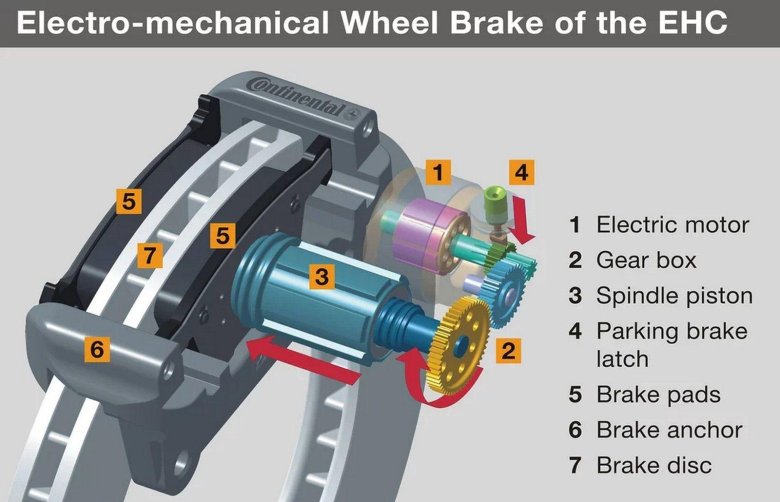 Electro-mechanical Wheel Brake of the EHC

Continental

1
4
5
5
7
3
6
2

1 Electric motor
2 Gear box
3 Spindle piston
4 Parking brake latch
5 Brake pads
6 Brake anchor
7 Brake disc