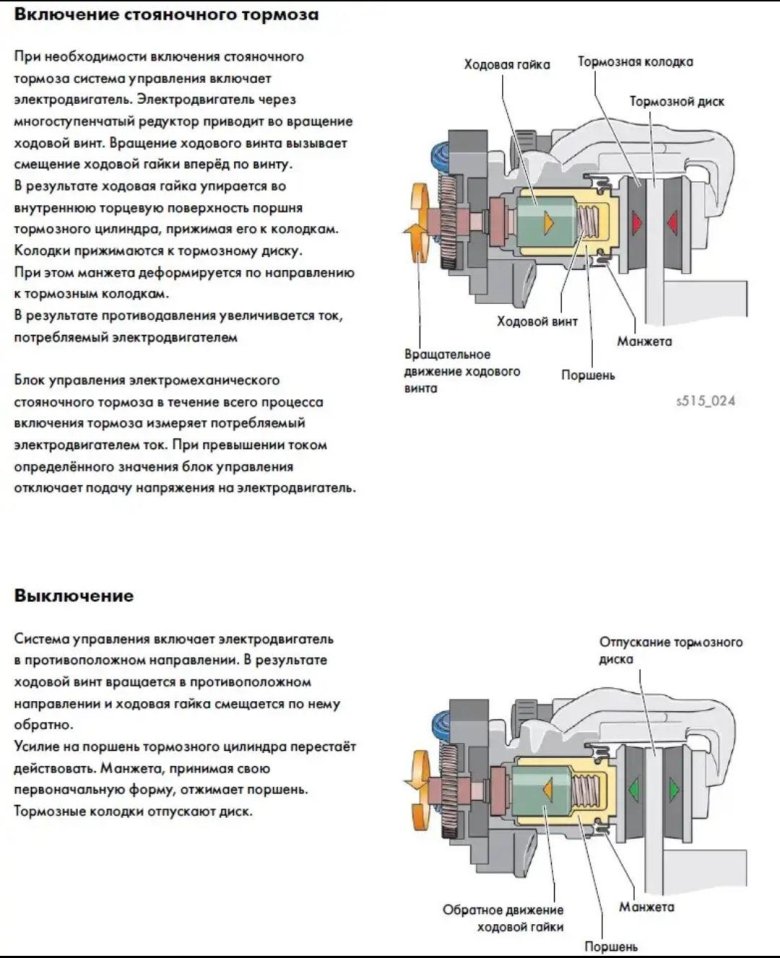 **Включение стояночного тормоза**

При необходимости включения стояночного тормоза система управления включает электродвигатель. Электродвигатель через многоступенчатый редуктор приводит во вращение ходовой винт. Вращение ходового винта вызывает смещение ходовой гайки вперёд по винту.
В результате ходовая гайка упирается во внутреннюю торцевую поверхность поршня тормозного цилиндра, прижимая его к колодкам.
Колодки прижимаются к тормозному диску.
При этом манжета деформируется по направлению к тормозным колодкам.
В результате противодавления увеличивается ток, потребляемый электродвигателем

Блок управления электромеханического стояночного тормоза в течение всего процесса включения тормоза измеряет потребляемый электродвигателем ток. При превышении током определённого значения блок управления отключает подачу напряжения на электродвигатель.

Ходовая гайка
Тормозная колодка
Тормозной диск
Ходовой винт
Манжета
Вращательное движение ходового винта
Поршень
s515_024

**Выключение**

Система управления включает электродвигатель в противоположном направлении. В результате ходовой винт вращается в противоположном направлении и ходовая гайка смещается по нему обратно.
Усилие на поршень тормозного цилиндра перестаёт действовать. Манжета, принимая свою первоначальную форму, отжимает поршень.
Тормозные колодки отпускают диск.

Отпускание тормозного диска
Обратное движение ходовой гайки
Манжета
Поршень