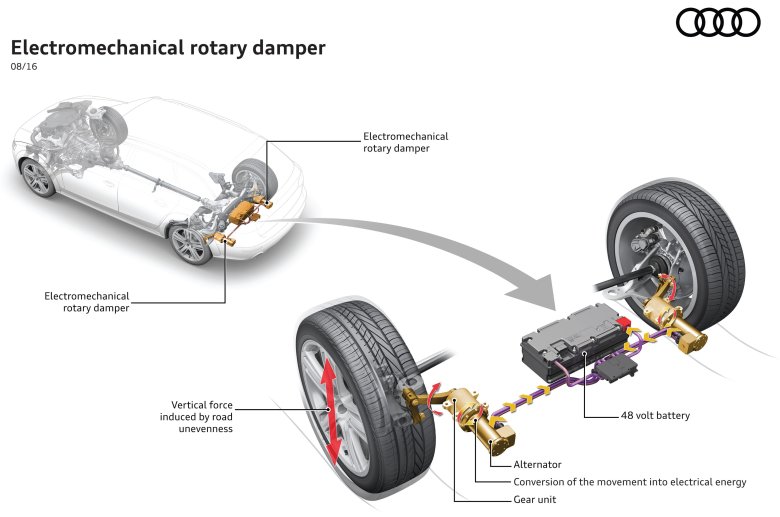 Electromechanical rotary damper
08/16

Electromechanical rotary damper

Electromechanical rotary damper

Vertical force induced by road unevenness

48 volt battery

Alternator

Conversion of the movement into electrical energy

Gear unit