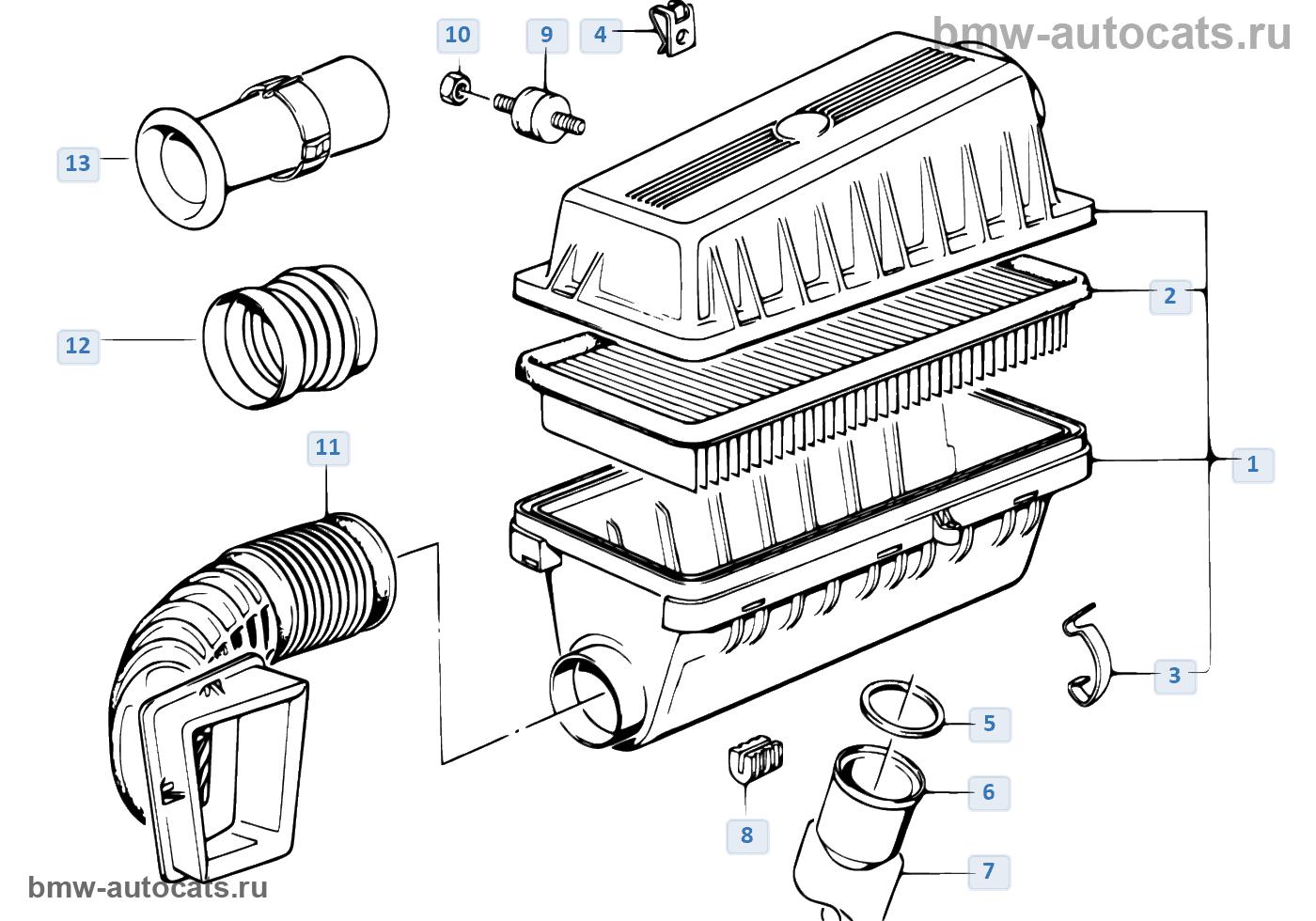 bmw-autocats.ru

10
9
4
13
2
12
11
1
3
5
6
8
7

bmw-autocats.ru