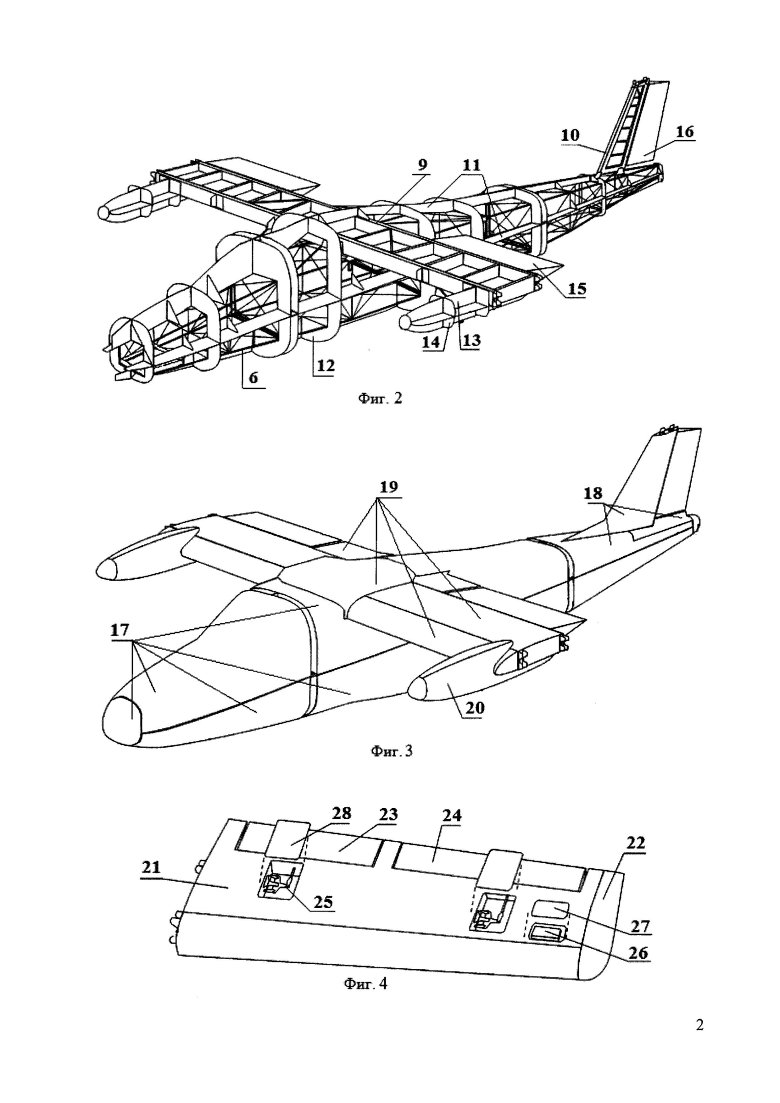 10
16
9
11
15
14
13
6
12
Фиг. 2

19
18
17
20
Фиг. 3

28
23
24
22
21
25
27
26
Фиг. 4

2