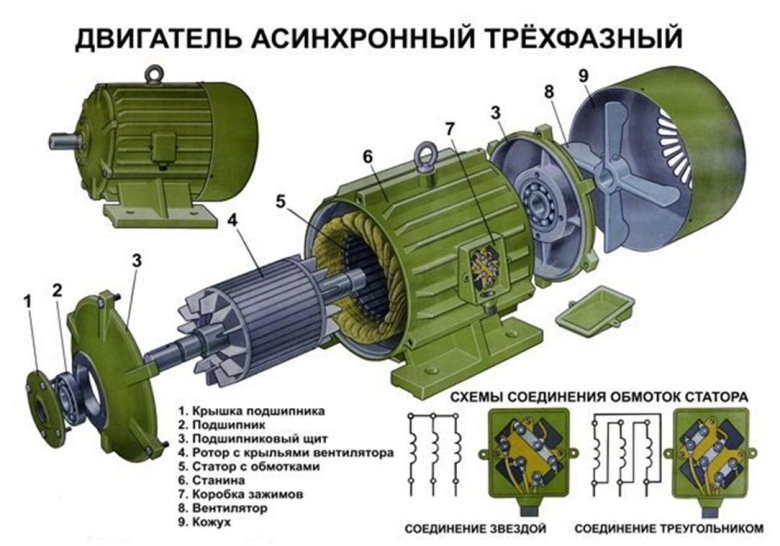 ДВИГАТЕЛЬ АСИНХРОННЫЙ ТРЁХФАЗНЫЙ

9
8
3
7
6
5
4
3
2
1

1. Крышка подшипника
2. Подшипник
3. Подшипниковый щит
4. Ротор с крыльями вентилятора
5. Статор с обмотками
6. Станина
7. Коробка зажимов
8. Вентилятор
9. Кожух

СХЕМЫ СОЕДИНЕНИЯ ОБМОТОК СТАТОРА

СОЕДИНЕНИЕ ЗВЕЗДОЙ
СОЕДИНЕНИЕ ТРЕУГОЛЬНИКОМ