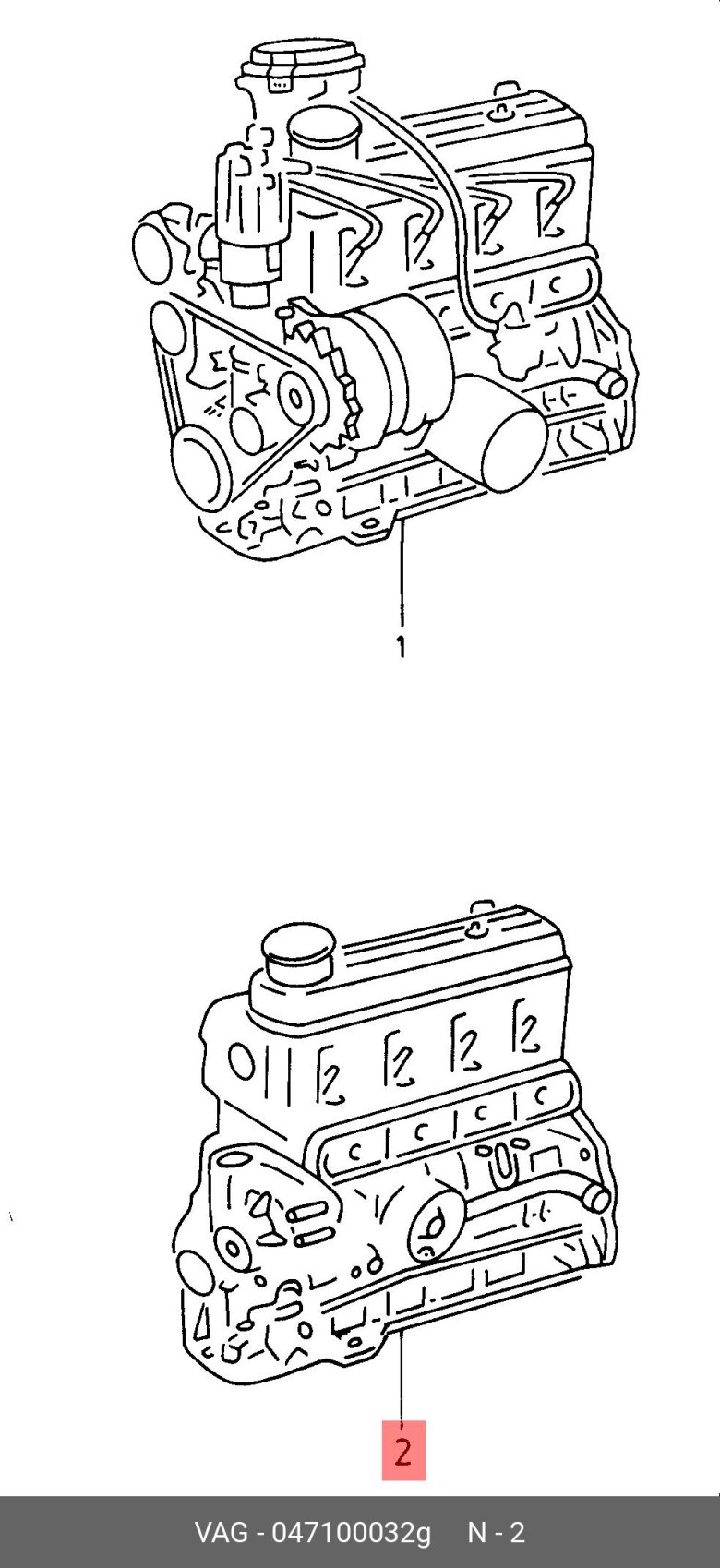 1

2

VAG - 047100032g N - 2