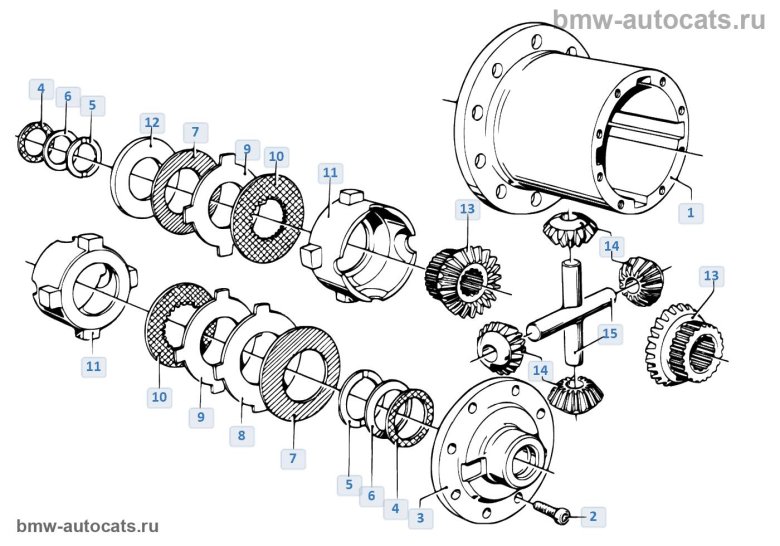 bmw-autocats.ru

4
6
5
12
7
9
10
11
13
1
14
13
15
14
11
10
9
8
7
5
6
4
3
2

bmw-autocats.ru