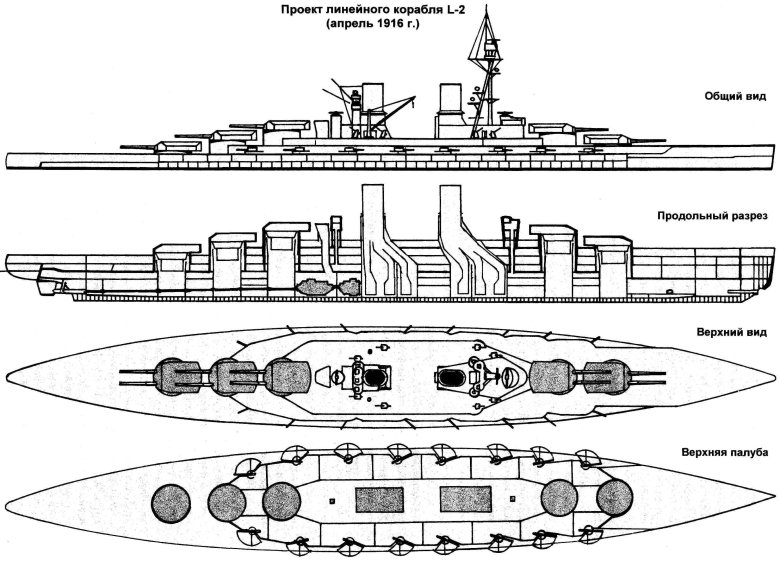 Проект линейного корабля L-2
(апрель 1916 г.)

Общий вид

Продольный разрез

Верхний вид

Верхняя палуба