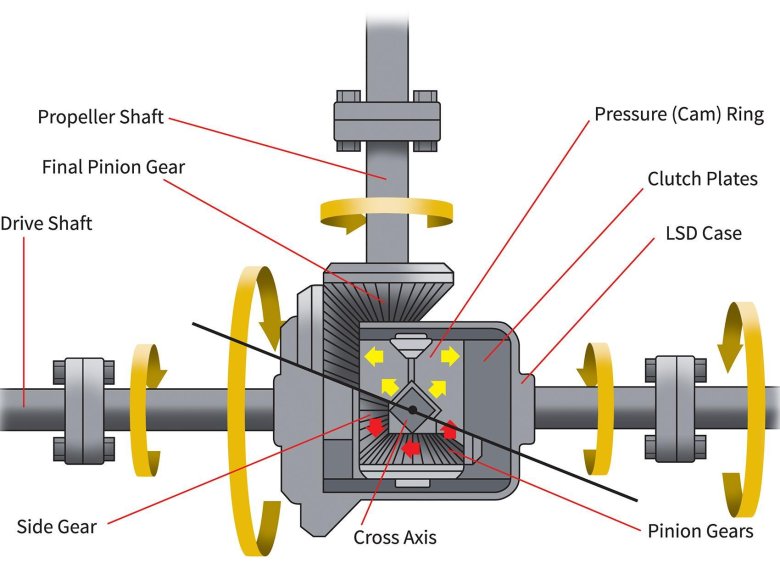 Propeller Shaft
Final Pinion Gear
Drive Shaft
Pressure (Cam) Ring
Clutch Plates
LSD Case
Side Gear
Cross Axis
Pinion Gears