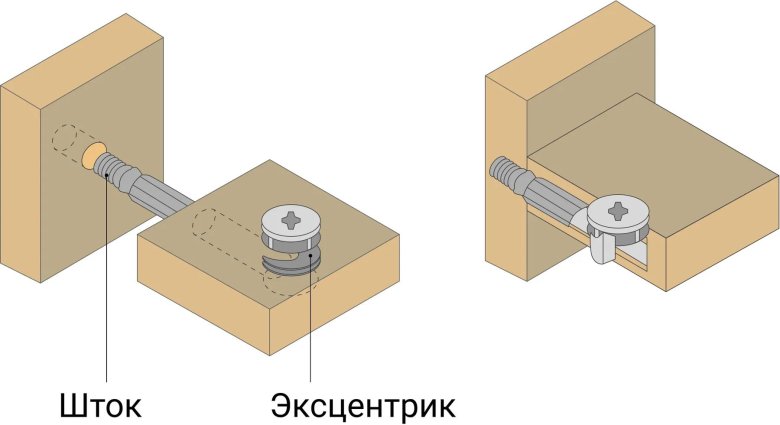 Шток Эксцентрик