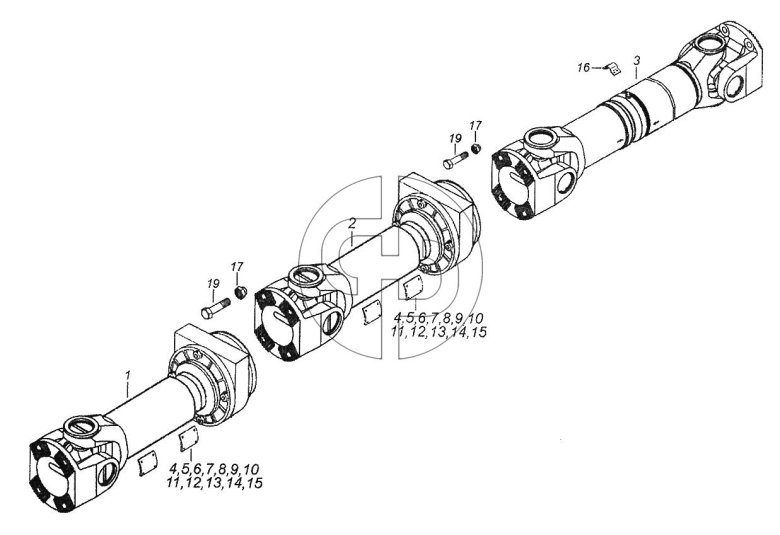 16
3
19
17
2
19
17
4,5,6,7,8,9,10
11,12,13,14,15
1
4,5,6,7,8,9,10
11,12,13,14,15