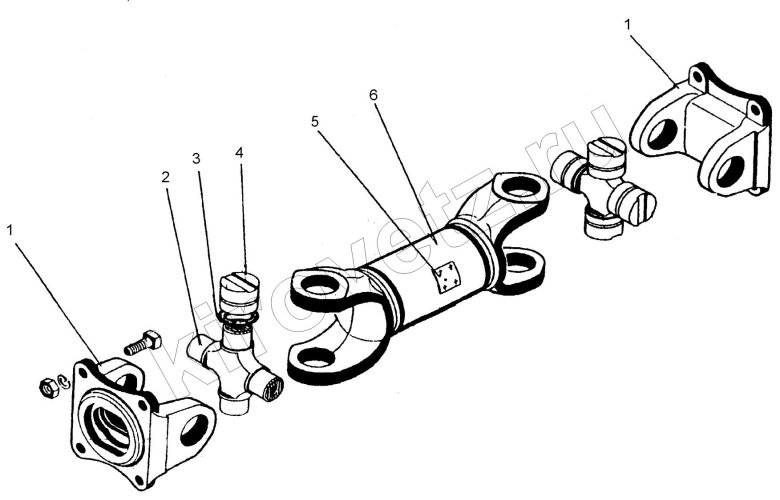 1

6

5

3

4

2

1

kirovetz.ru