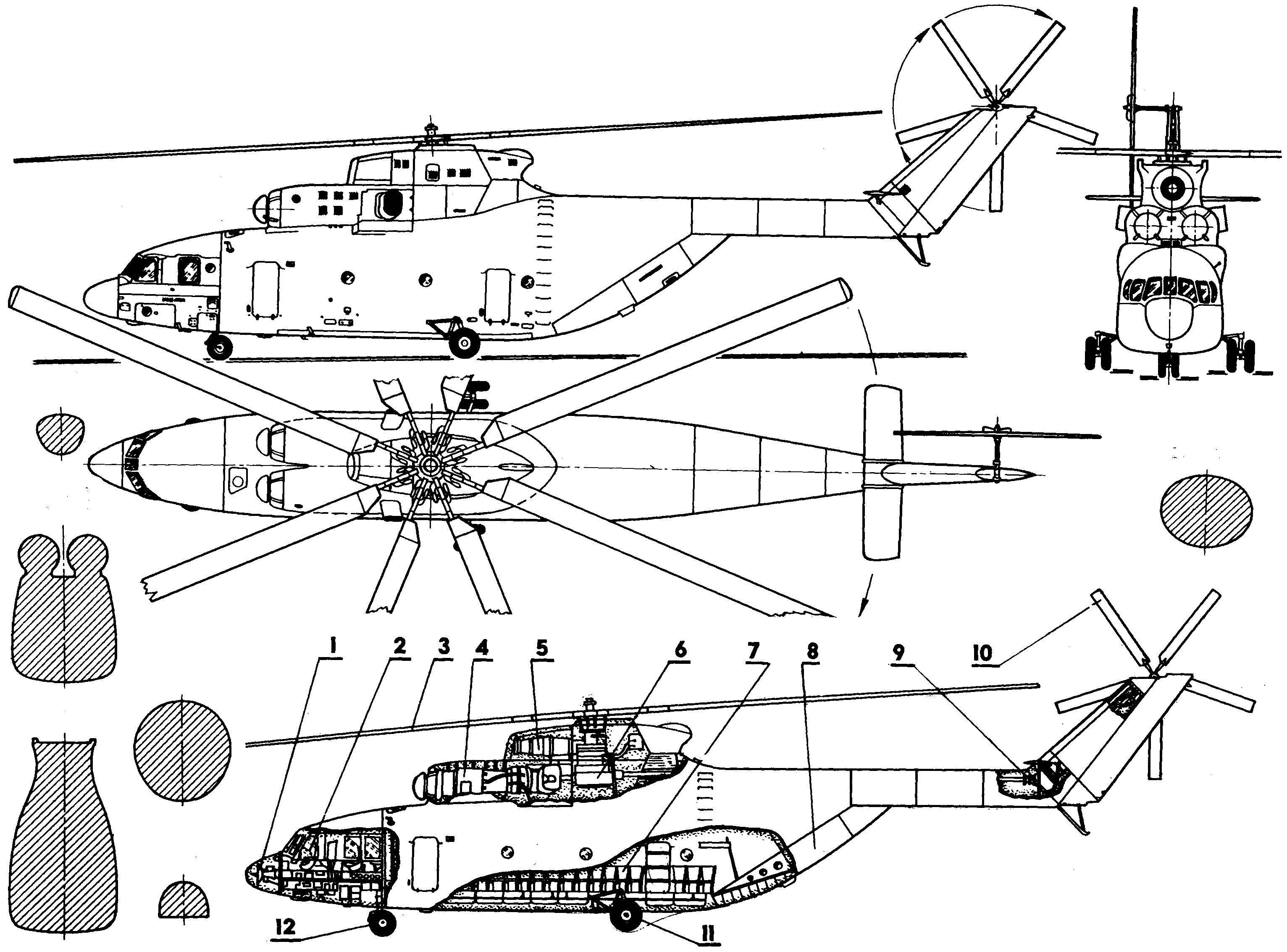 1
2
3
4
5
6
7
8
9
10
12
11