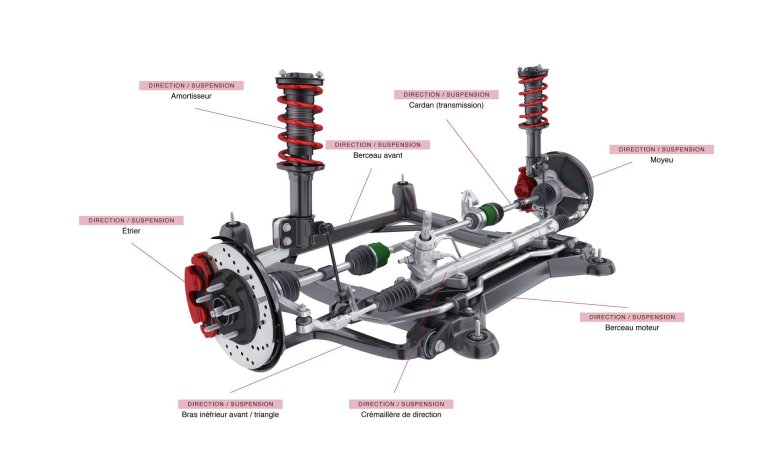 DIRECTION / SUSPENSION
Amortisseur

DIRECTION / SUSPENSION
Cardan (transmission)

DIRECTION / SUSPENSION
Berceau avant

DIRECTION / SUSPENSION
Moyeu

DIRECTION / SUSPENSION
Étrier

DIRECTION / SUSPENSION
Berceau moteur

DIRECTION / SUSPENSION
Bras inéfrieur avant / triangle

DIRECTION / SUSPENSION
Crémaillère de direction