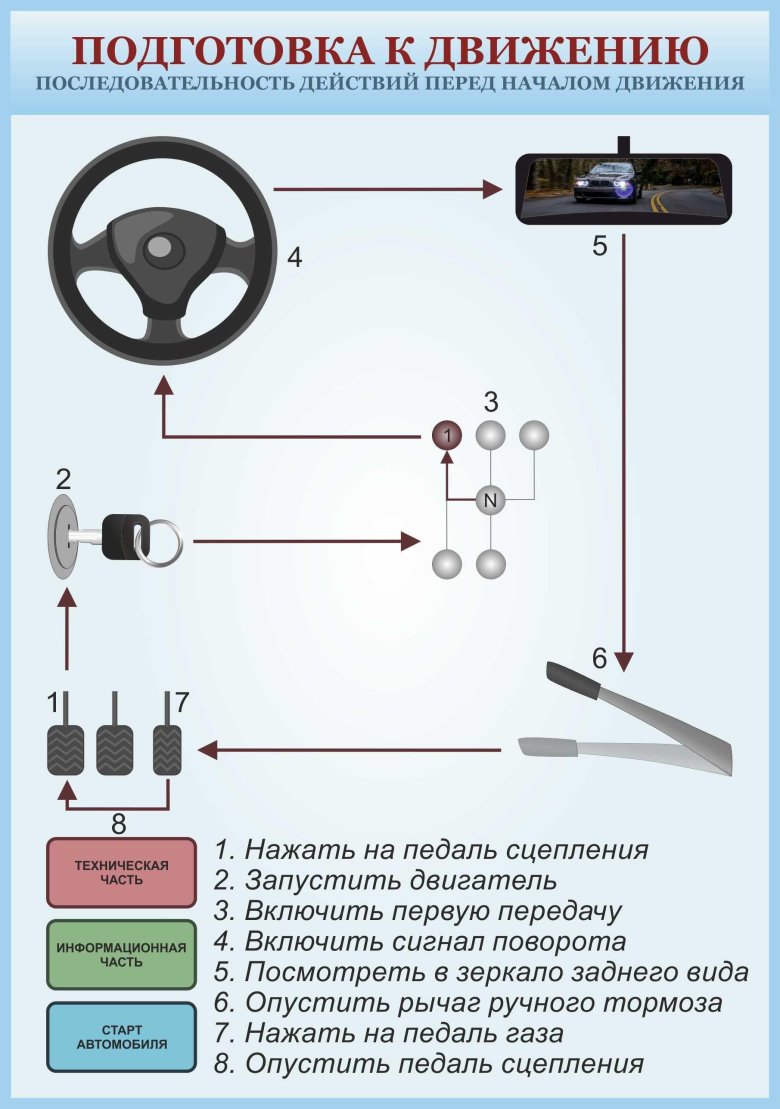 ПОДГОТОВКА К ДВИЖЕНИЮ
ПОСЛЕДОВАТЕЛЬНОСТЬ ДЕЙСТВИЙ ПЕРЕД НАЧАЛОМ ДВИЖЕНИЯ

4

5

3

1

N

2

6

1

7

8

ТЕХНИЧЕСКАЯ ЧАСТЬ

ИНФОРМАЦИОННАЯ ЧАСТЬ

СТАРТ АВТОМОБИЛЯ

1. Нажать на педаль сцепления
2. Запустить двигатель
3. Включить первую передачу
4. Включить сигнал поворота
5. Посмотреть в зеркало заднего вида
6. Опустить рычаг ручного тормоза
7. Нажать на педаль газа
8. Опустить педаль сцепления