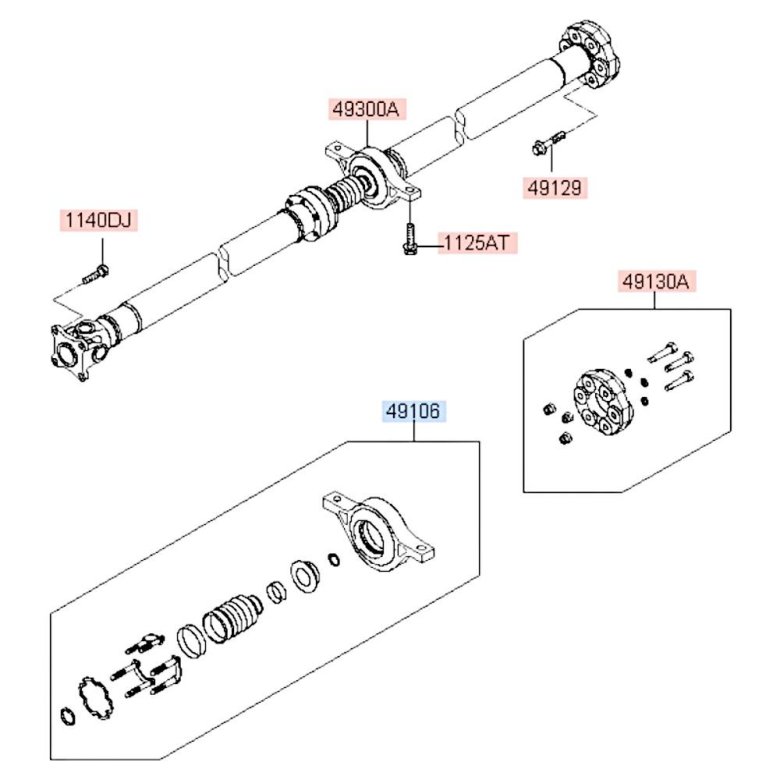 49300A
49129
1140DJ
1125AT
49130A
49106