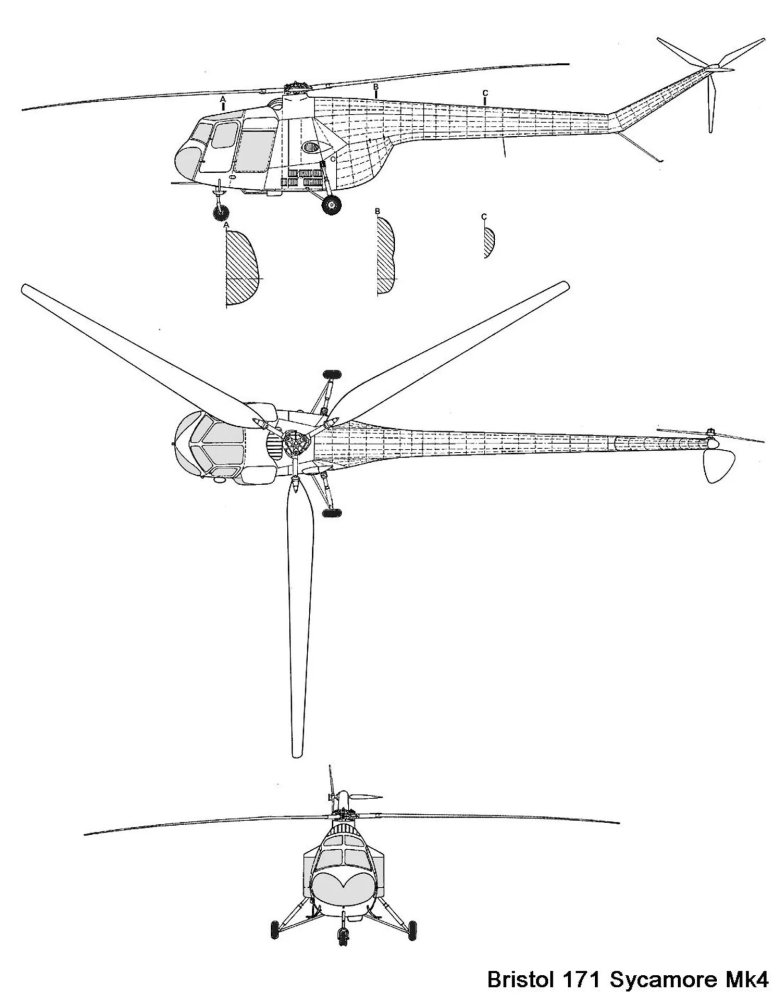 A
B
C
A
B
C
Bristol 171 Sycamore Mk4