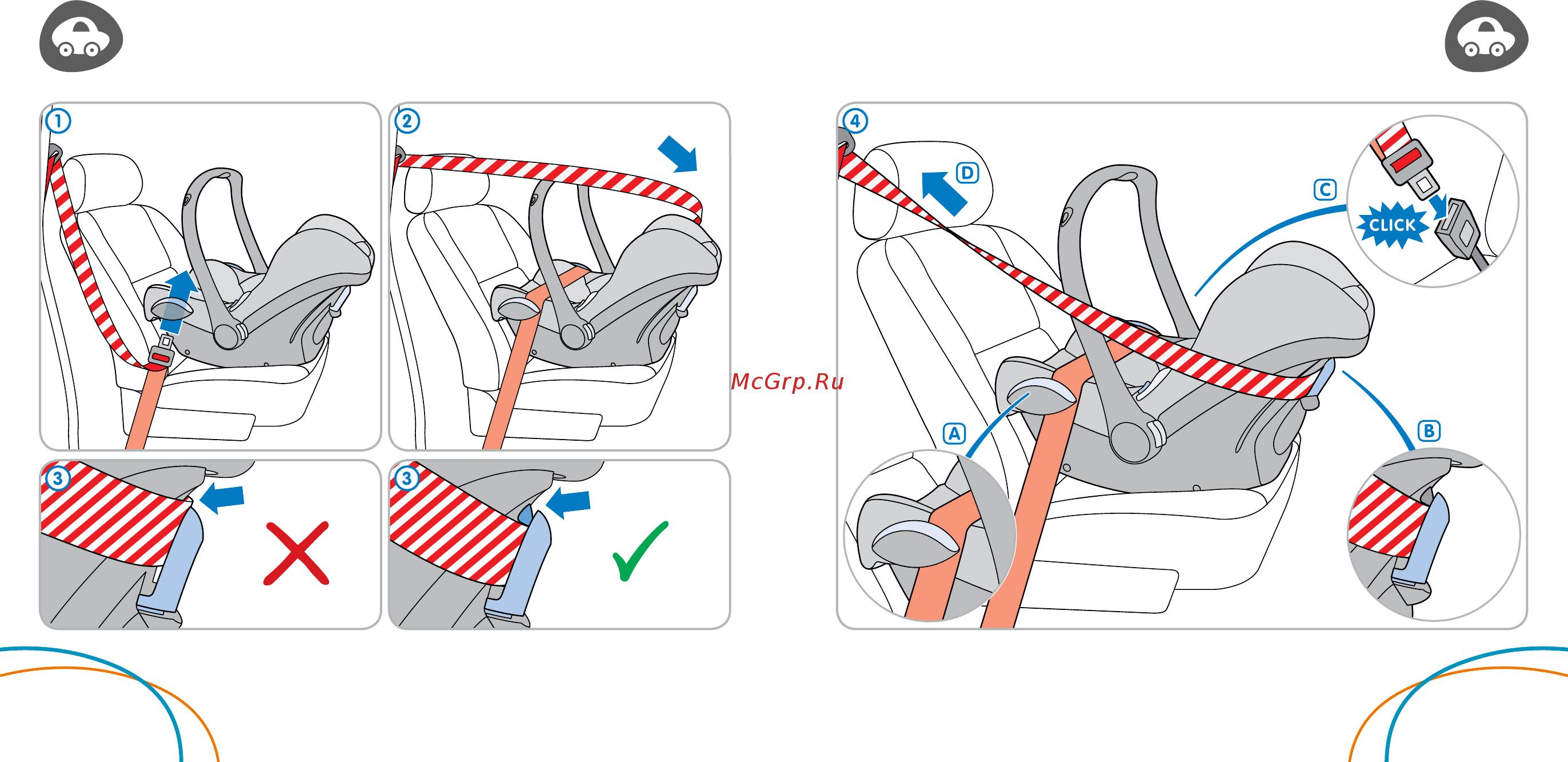 1

2

3

3

McGrp.Ru

4

D

C

CLICK

A

B