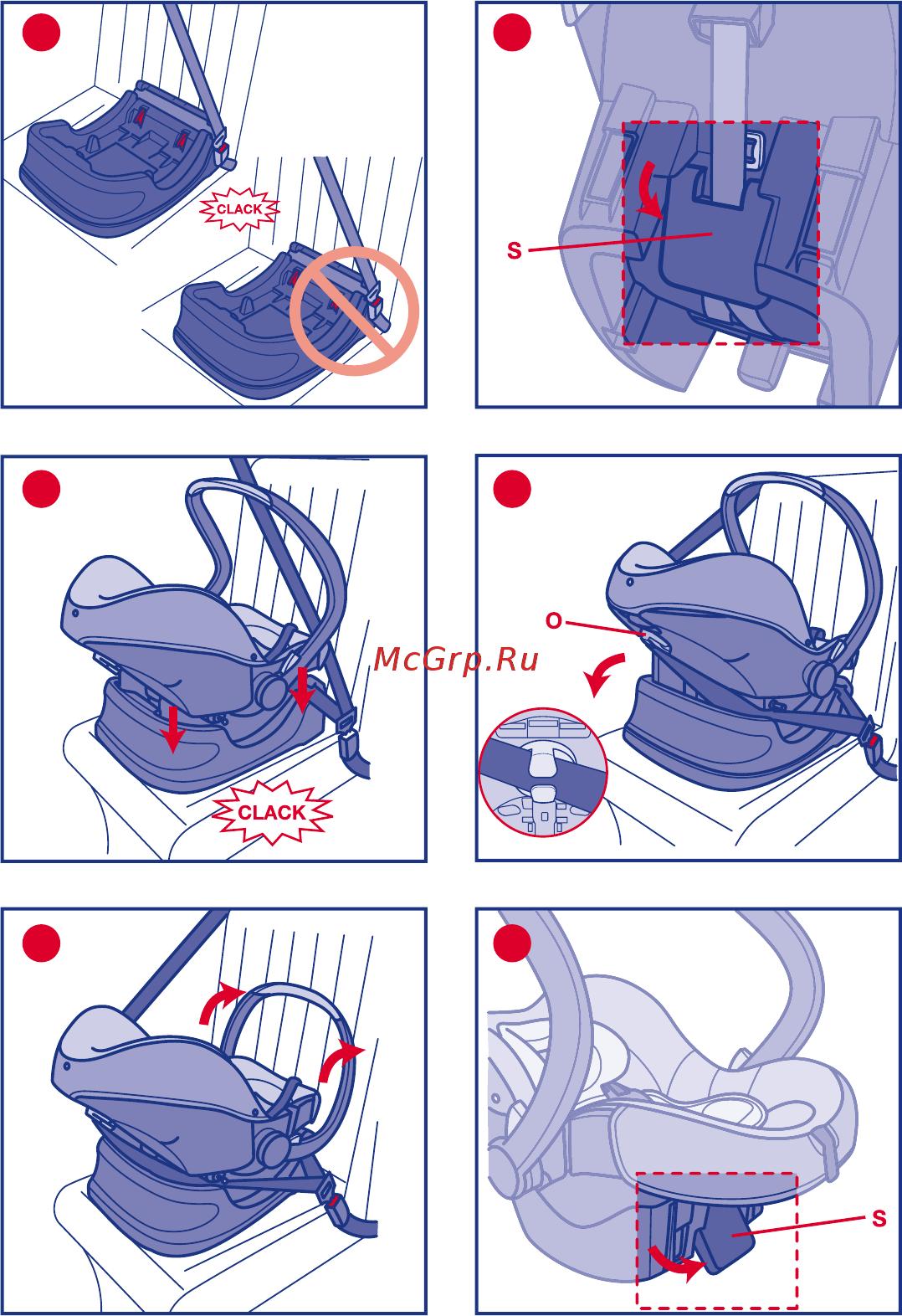 CLACK

S

CLACK

O

McGrp.Ru

S