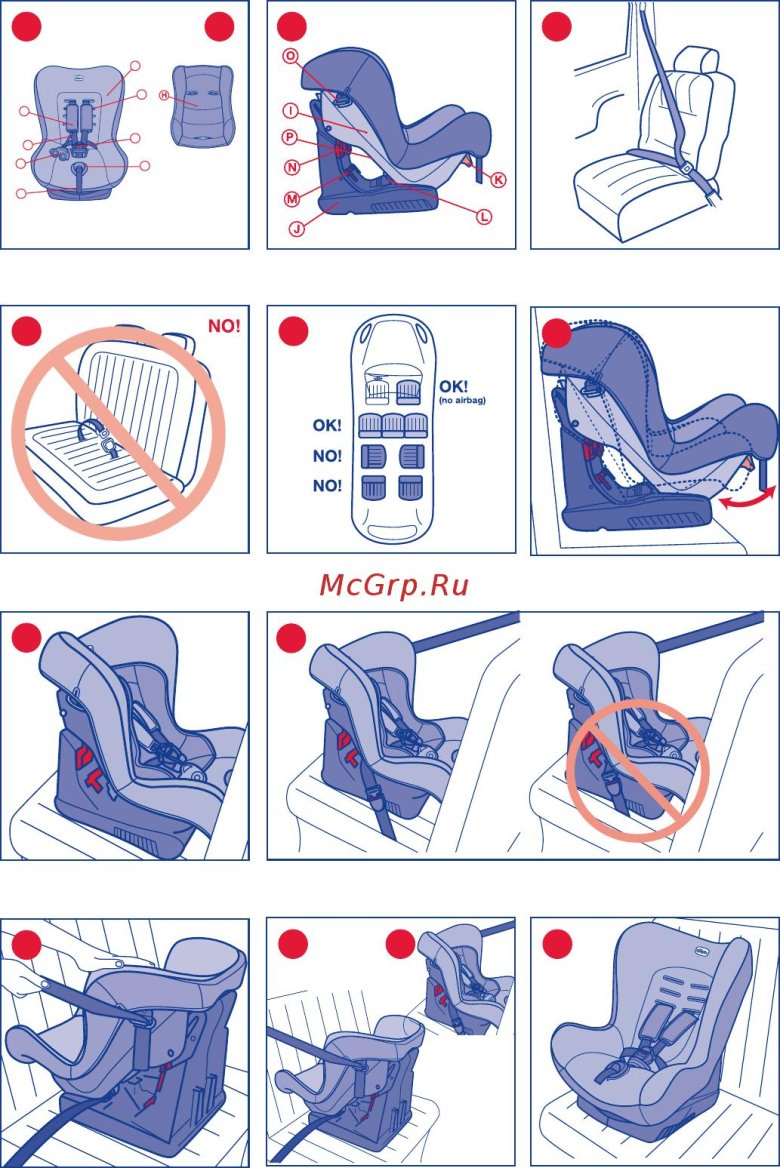 H

O
I
P
N
M
J
K
L

NO!

OK!
(no airbag)
OK!
NO!
NO!

McGrp.Ru