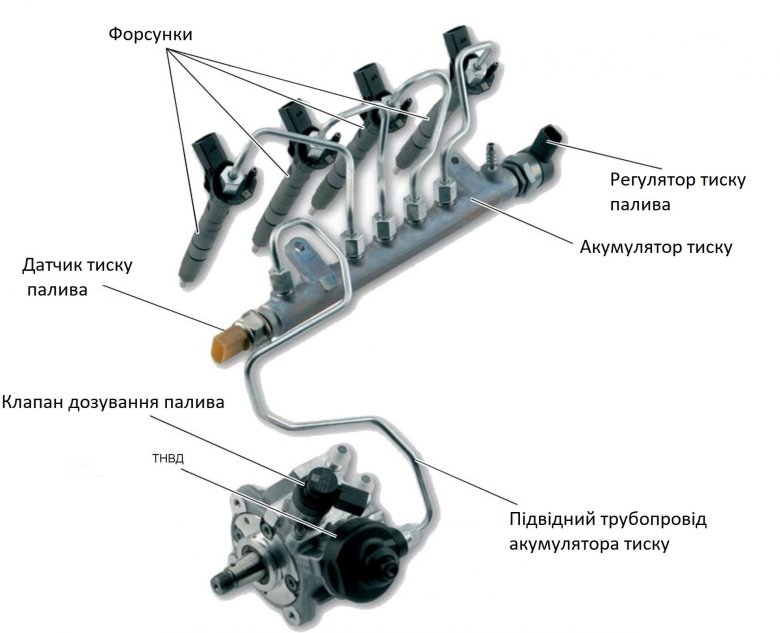 Форсунки

Регулятор тиску палива

Акумулятор тиску

Датчик тиску палива

Клапан дозування палива

ТНВД

Підвідний трубопровід акумулятора тиску