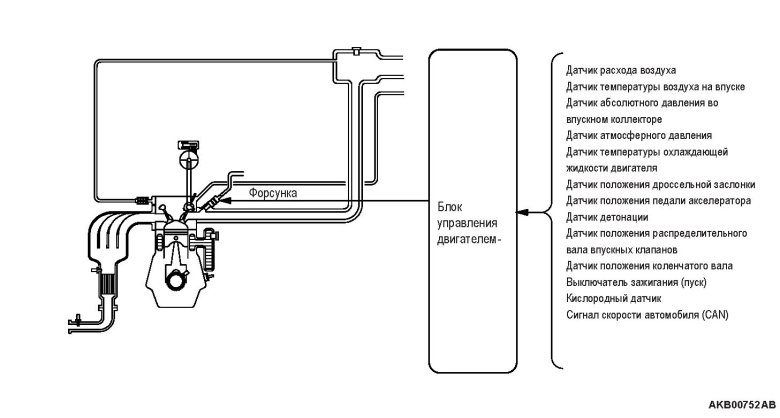 Форсунка

Блок управления двигателем-

Датчик расхода воздуха
Датчик температуры воздуха на впуске
Датчик абсолютного давления во впускном коллекторе
Датчик атмосферного давления
Датчик температуры охлаждающей жидкости двигателя
Датчик положения дроссельной заслонки
Датчик положения педали акселератора
Датчик детонации
Датчик положения распределительного вала впускных клапанов
Датчик положения коленчатого вала
Выключатель зажигания (пуск)
Кислородный датчик
Сигнал скорости автомобиля (CAN)

AKB00752AB