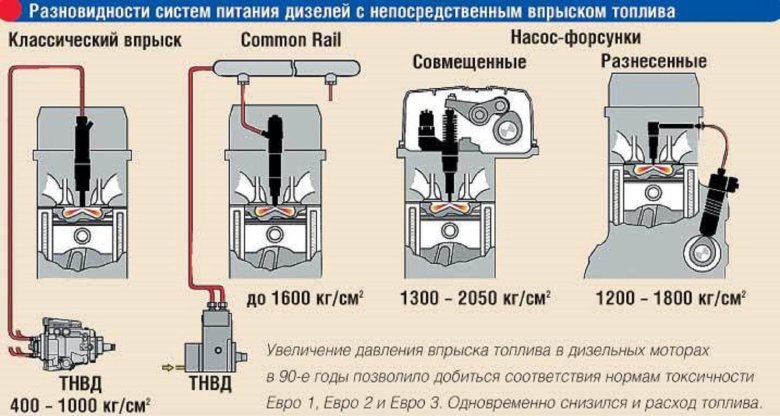 Разновидности систем питания дизелей с непосредственным впрыском топлива

Классический впрыск

Common Rail

Насос-форсунки

Совмещенные

Разнесенные

до 1600 кг/см$^2$

1300 – 2050 кг/см$^2$

1200 – 1800 кг/см$^2$

ТНВД
400 – 1000 кг/см$^2$

ТНВД

Увеличение давления впрыска топлива в дизельных моторах в 90-е годы позволило добиться соответствия нормам токсичности Евро 1, Евро 2 и Евро 3. Одновременно снизился и расход топлива.