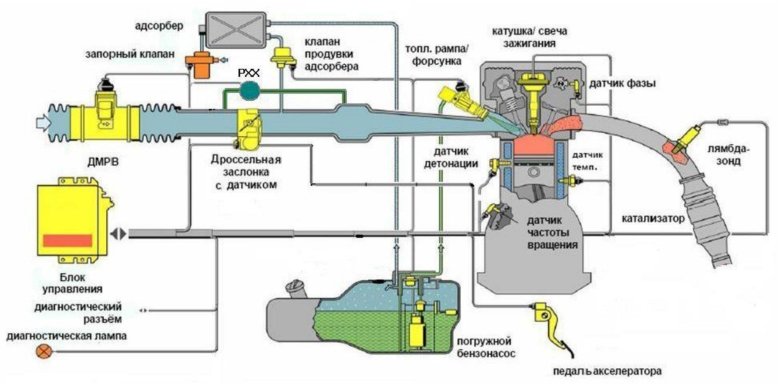 адсорбер

запорный клапан

клапан продувки адсорбера

РХХ

топл. рампа/ форсунка

катушка/ свеча зажигания

датчик фазы

ДМРВ

Дроссельная заслонка с датчиком

датчик детонации

датчик темп.

лямбда-зонд

датчик частоты вращения

катализатор

Блок управления

диагностический разъём

диагностическая лампа

погружной бензонасос

педаль акселератора