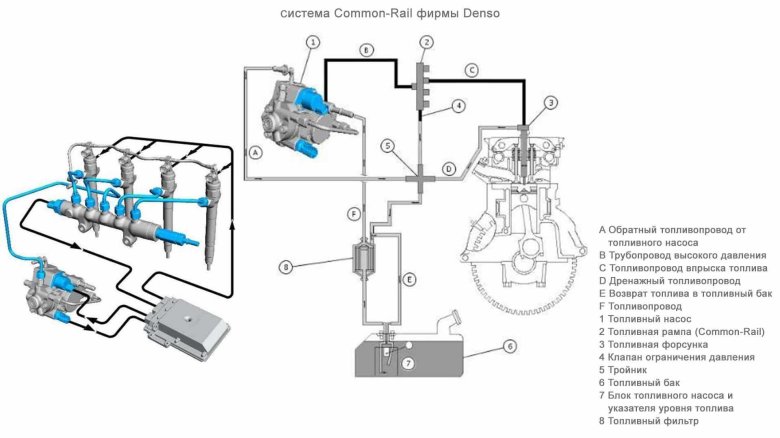 система Common-Rail фирмы Denso

1
B
2
C
4
3
A
5
D
F
8
E
6
7

A Обратный топливопровод от топливного насоса
B Трубопровод высокого давления
C Топливопровод впрыска топлива
D Дренажный топливопровод
E Возврат топлива в топливный бак
F Топливопровод
1 Топливный насос
2 Топливная рампа (Common-Rail)
3 Топливная форсунка
4 Клапан ограничения давления
5 Тройник
6 Топливный бак
7 Блок топливного насоса и указателя уровня топлива
8 Топливный фильтр