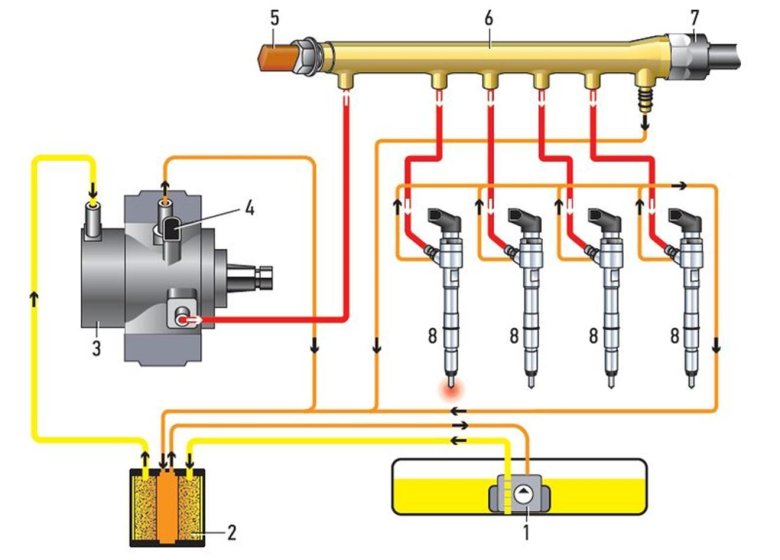 5
6
7
4
3
8
8
8
8
2
1