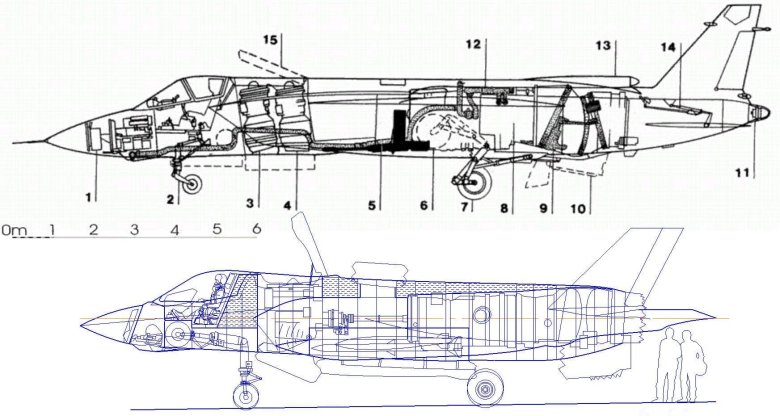 15
12
13
14
1
2
3
4
5
6
7
8
9
10
11
0m 1 2 3 4 5 6