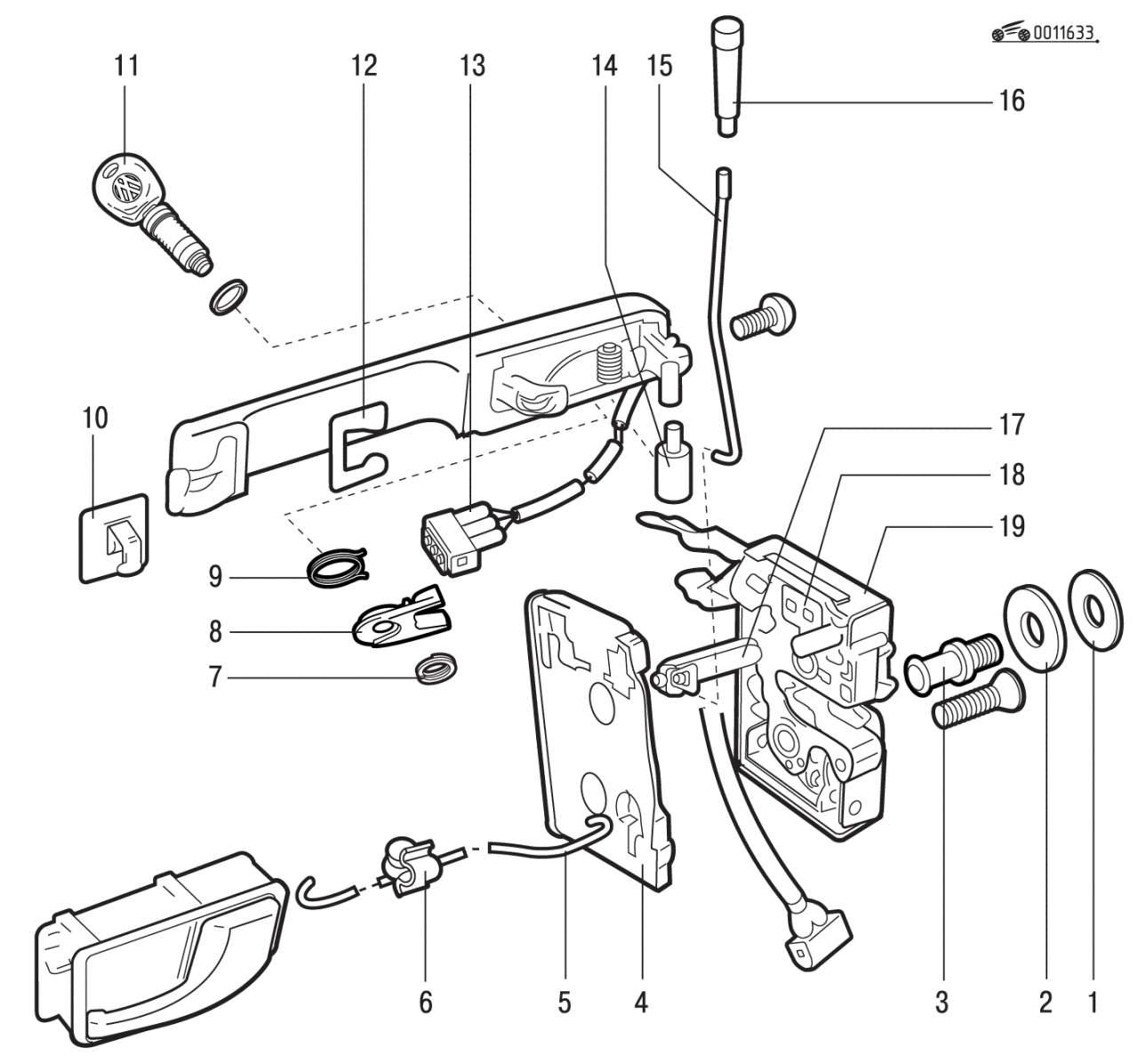 0011633

11
12
13
14
15
16
10
17
18
19
9
8
7
6
5
4
3
2
1