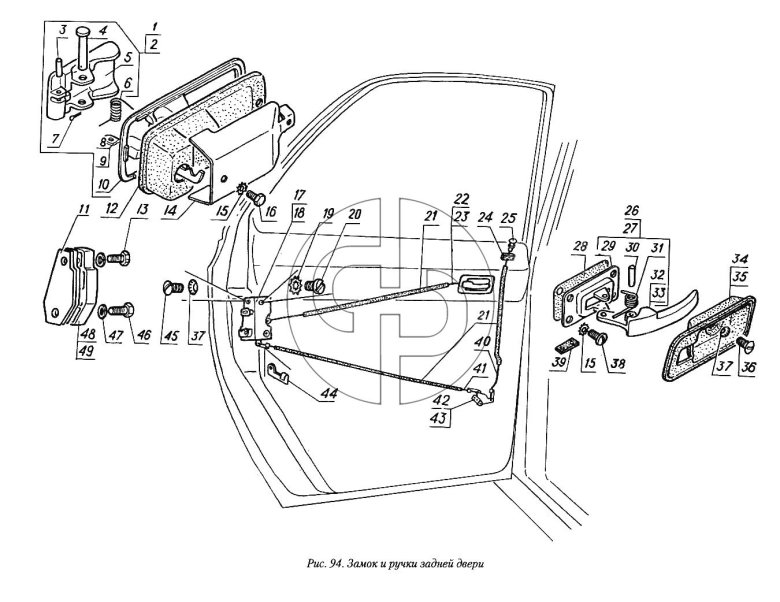 1
2
3
4
5
6
7
8
9
10
11
12
13
14
15
16
17
18
19
20
21
22
23
24
25
26
27
28
29
30
31
32
33
34
35
48
49
47
46
45
37
44
21
40
41
42
43
39
15
38
37
36

Рис. 94. Замок и ручки задней двери