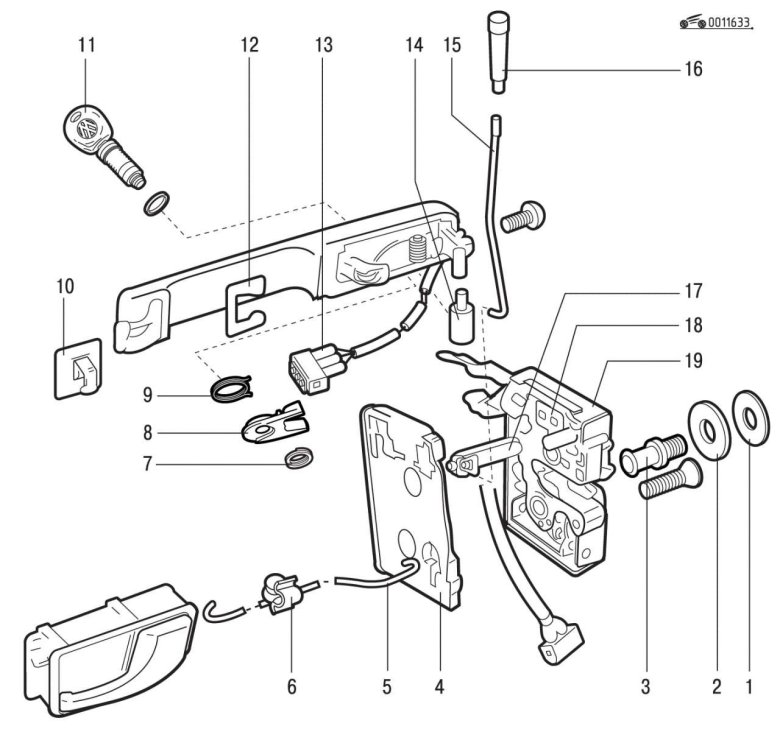 0011633

11
12
13
14
15
16
10
17
18
19
9
8
7
6
5
4
3
2
1