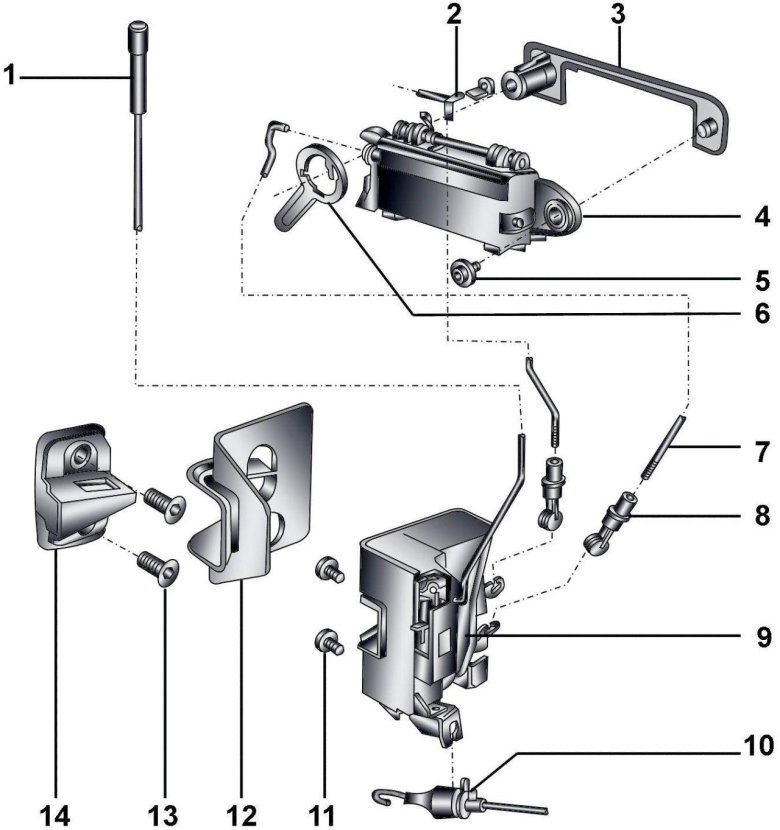 1
2
3
4
5
6
7
8
9
10
14
13
12
11