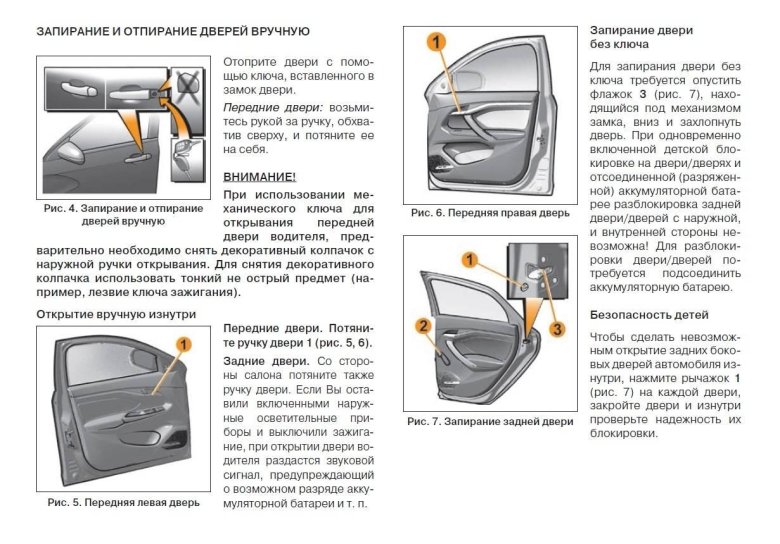 ЗАПИРАНИЕ И ОТПИРАНИЕ ДВЕРЕЙ ВРУЧНУЮ

Рис. 4. Запирание и отпирание дверей вручную

Отоприте двери с помощью ключа, вставленного в замок двери.

Передние двери: возьмитесь рукой за ручку, обхватив сверху, и потяните ее на себя.

ВНИМАНИЕ!

При использовании механического ключа для открывания передней двери водителя, предварительно необходимо снять декоративный колпачок с наружной ручки открывания. Для снятия декоративного колпачка использовать тонкий не острый предмет (например, лезвие ключа зажигания).

Открытие вручную изнутри

1

Рис. 5. Передняя левая дверь

Передние двери. Потяните ручку двери 1 (рис. 5, 6).

Задние двери. Со стороны салона потяните также ручку двери. Если Вы оставили включенными наружные осветительные приборы и выключили зажигание, при открытии двери водителя раздастся звуковой сигнал, предупреждающий о возможном разряде аккумуляторной батареи и т. п.

1

Рис. 6. Передняя правая дверь

1

2

3

Рис. 7. Запирание задней двери

Запирание двери без ключа

Для запирания двери без ключа требуется опустить флажок 3 (рис. 7), находящийся под механизмом замка, вниз и захлопнуть дверь. При одновременно включенной детской блокировке на двери/дверях и отсоединенной (разряженной) аккумуляторной батарее разблокировка задней двери/дверей с наружной, и внутренней стороны невозможна! Для разблокировки двери/дверей потребуется подсоединить аккумуляторную батарею.

Безопасность детей

Чтобы сделать невозможным открытие задних боковых дверей автомобиля изнутри, нажмите рычажок 1 (рис. 7) на каждой двери, закройте двери и изнутри проверьте надежность их блокировки.