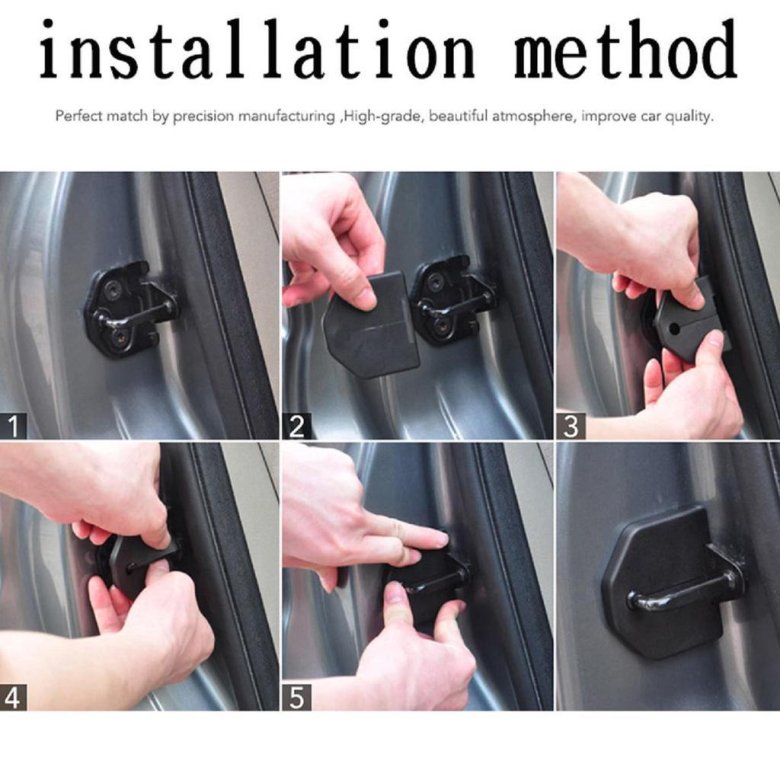 installation method

Perfect match by precision manufacturing ,High-grade, beautiful atmosphere, improve car quality.

1

2

3

4

5