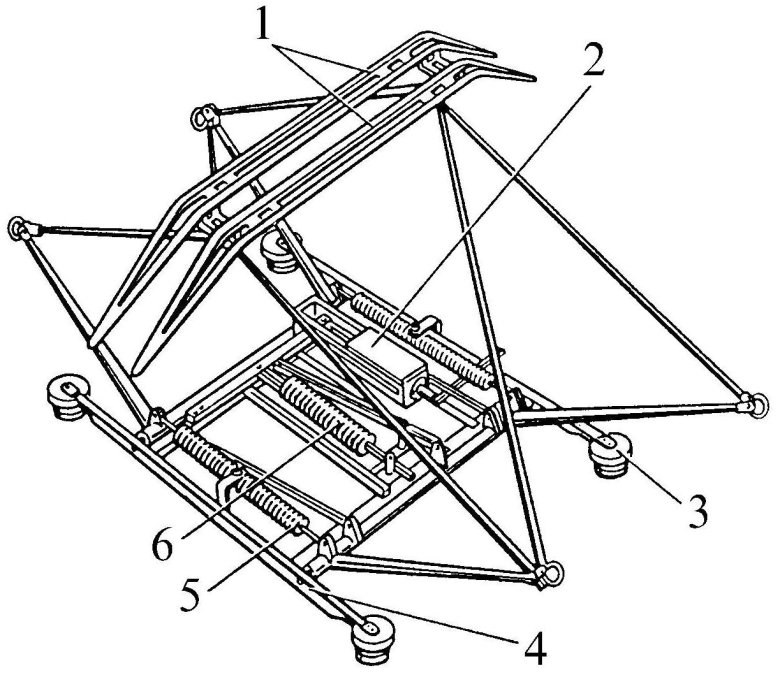 1
2
3
6
5
4