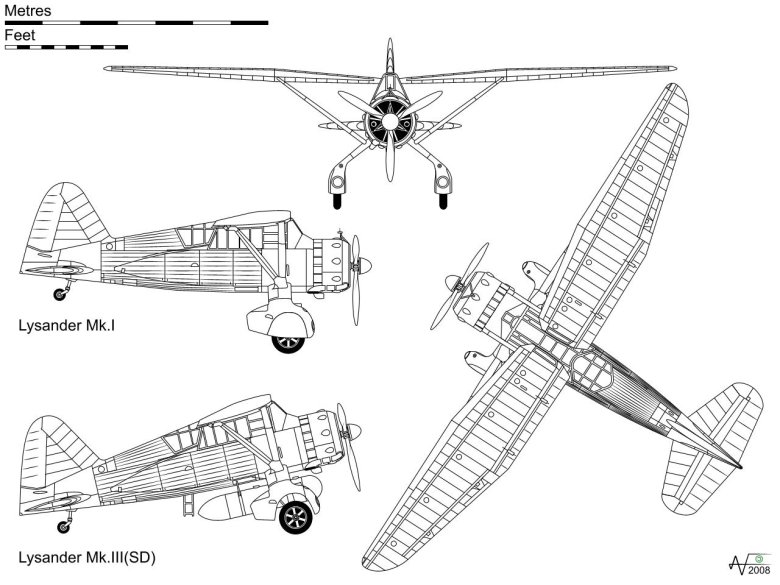 Metres

Feet

Lysander Mk.I

Lysander Mk.III(SD)

2008