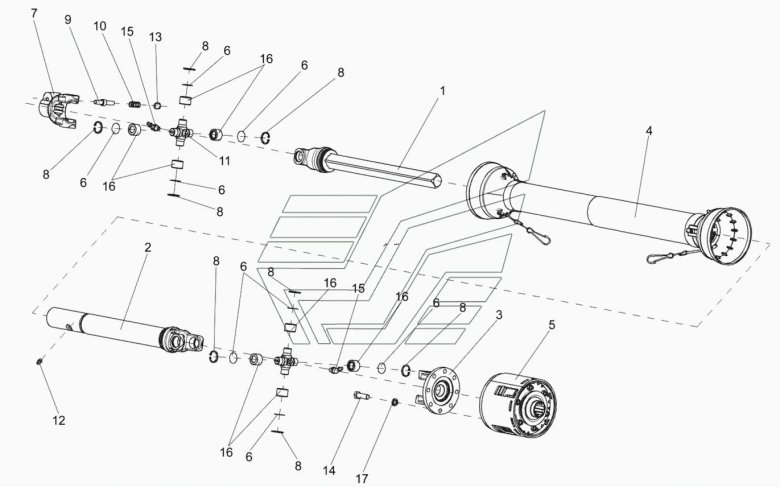 7
9
10
15
13
8
6
16
6
8
1
4
8
6
16
11
6
8
2
8
6
8
16
15
16
6
8
3
5
12
16
6
8
14
17