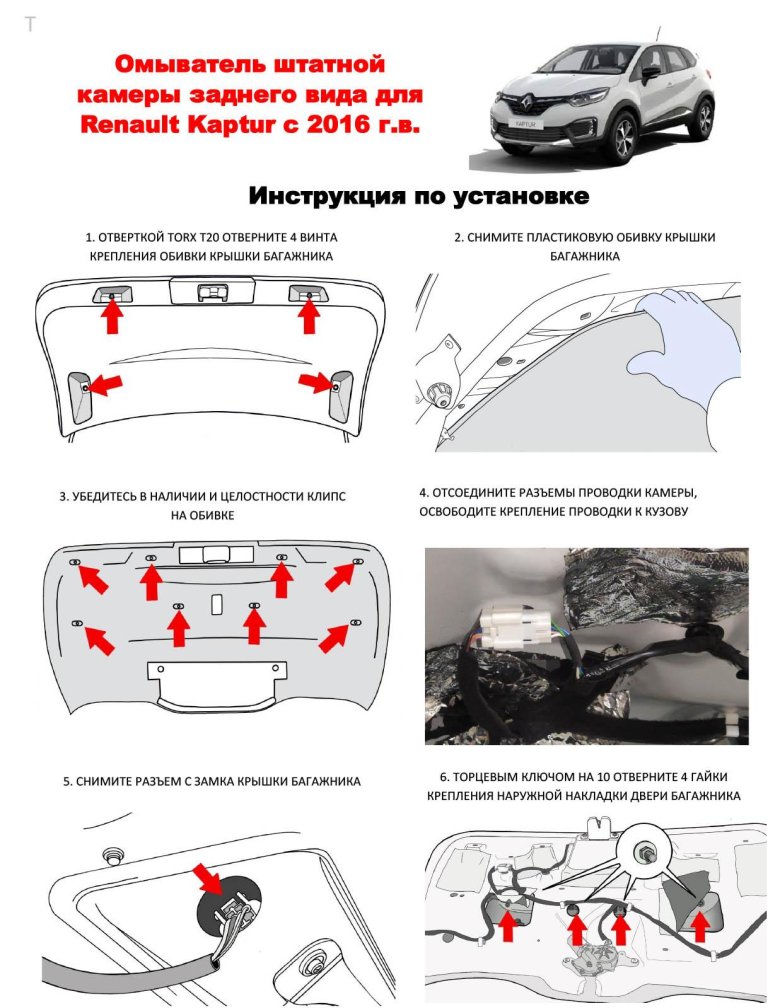 T

Омыватель штатной камеры заднего вида для Renault Kaptur с 2016 г.в.

KAPTUR

Инструкция по установке

1. ОТВЕРТКОЙ TORX T20 ОТВЕРНИТЕ 4 ВИНТА КРЕПЛЕНИЯ ОБИВКИ КРЫШКИ БАГАЖНИКА

2. СНИМИТЕ ПЛАСТИКОВУЮ ОБИВКУ КРЫШКИ БАГАЖНИКА

3. УБЕДИТЕСЬ В НАЛИЧИИ И ЦЕЛОСТНОСТИ КЛИПС НА ОБИВКЕ

4. ОТСОЕДИНИТЕ РАЗЪЕМЫ ПРОВОДКИ КАМЕРЫ, ОСВОБОДИТЕ КРЕПЛЕНИЕ ПРОВОДКИ К КУЗОВУ

5. СНИМИТЕ РАЗЪЕМ С ЗАМКА КРЫШКИ БАГАЖНИКА

6. ТОРЦЕВЫМ КЛЮЧОМ НА 10 ОТВЕРНИТЕ 4 ГАЙКИ КРЕПЛЕНИЯ НАРУЖНОЙ НАКЛАДКИ ДВЕРИ БАГАЖНИКА