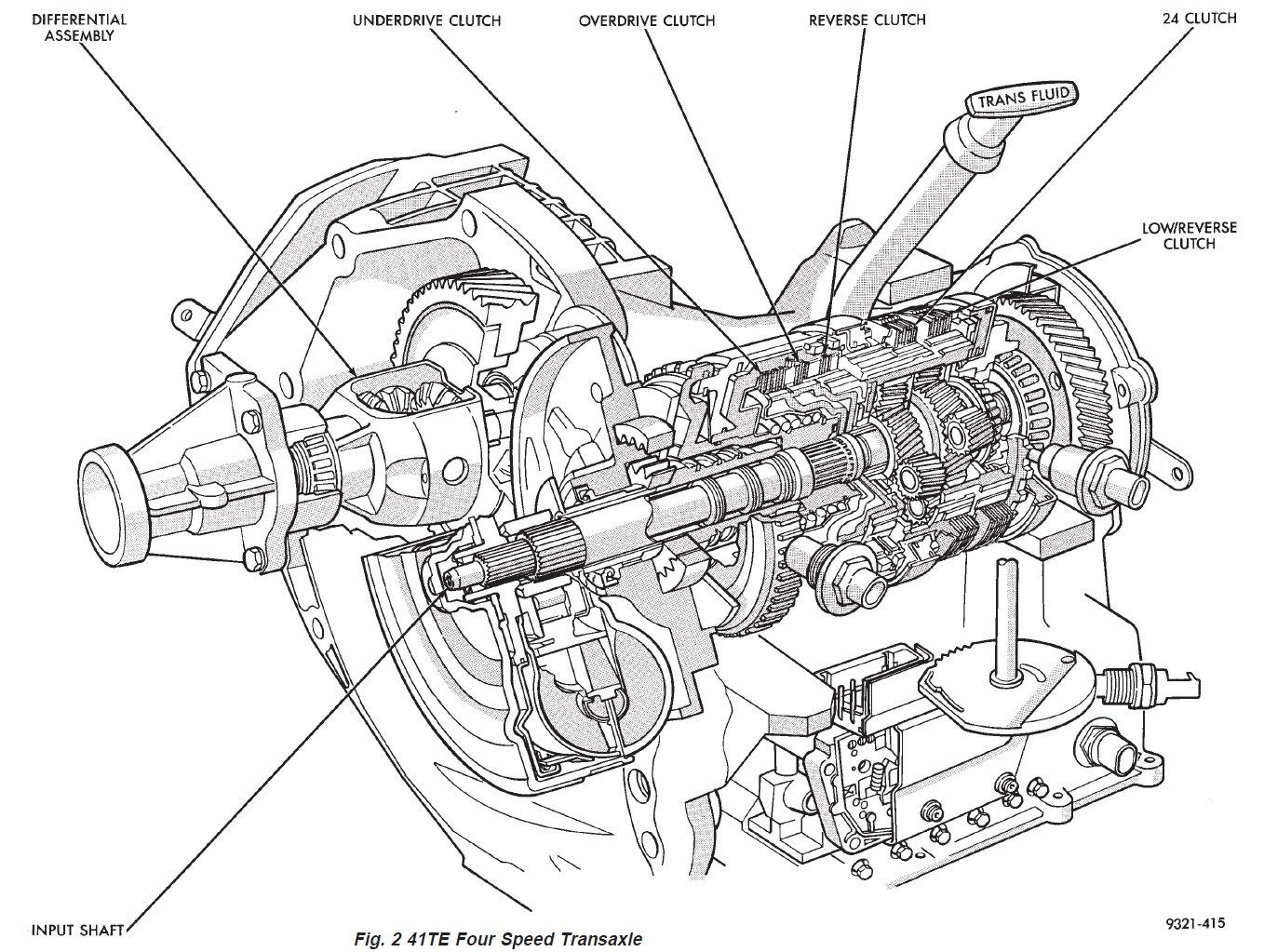 DIFFERENTIAL ASSEMBLY

UNDERDRIVE CLUTCH

OVERDRIVE CLUTCH

REVERSE CLUTCH

24 CLUTCH

TRANS FLUID

LOW/REVERSE CLUTCH

INPUT SHAFT

Fig. 2 41TE Four Speed Transaxle

9321-415