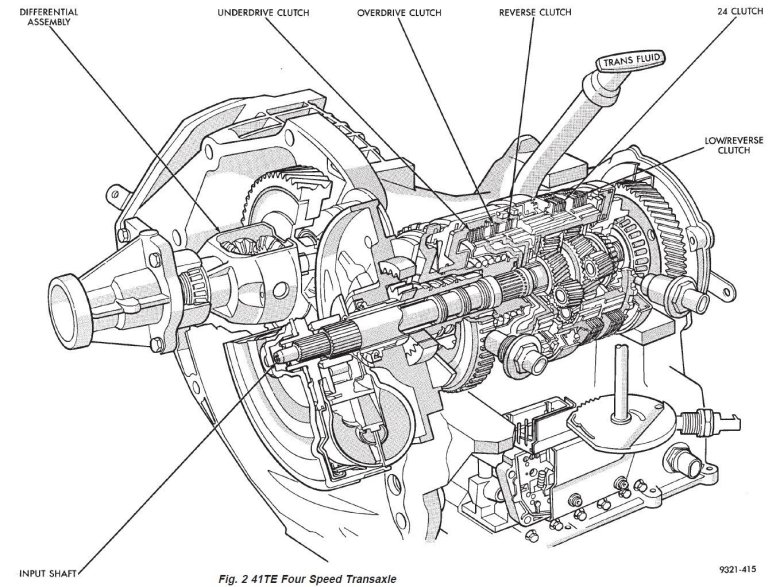 DIFFERENTIAL ASSEMBLY

UNDERDRIVE CLUTCH

OVERDRIVE CLUTCH

REVERSE CLUTCH

24 CLUTCH

TRANS FLUID

LOW/REVERSE CLUTCH

INPUT SHAFT

Fig. 2 41TE Four Speed Transaxle

9321-415