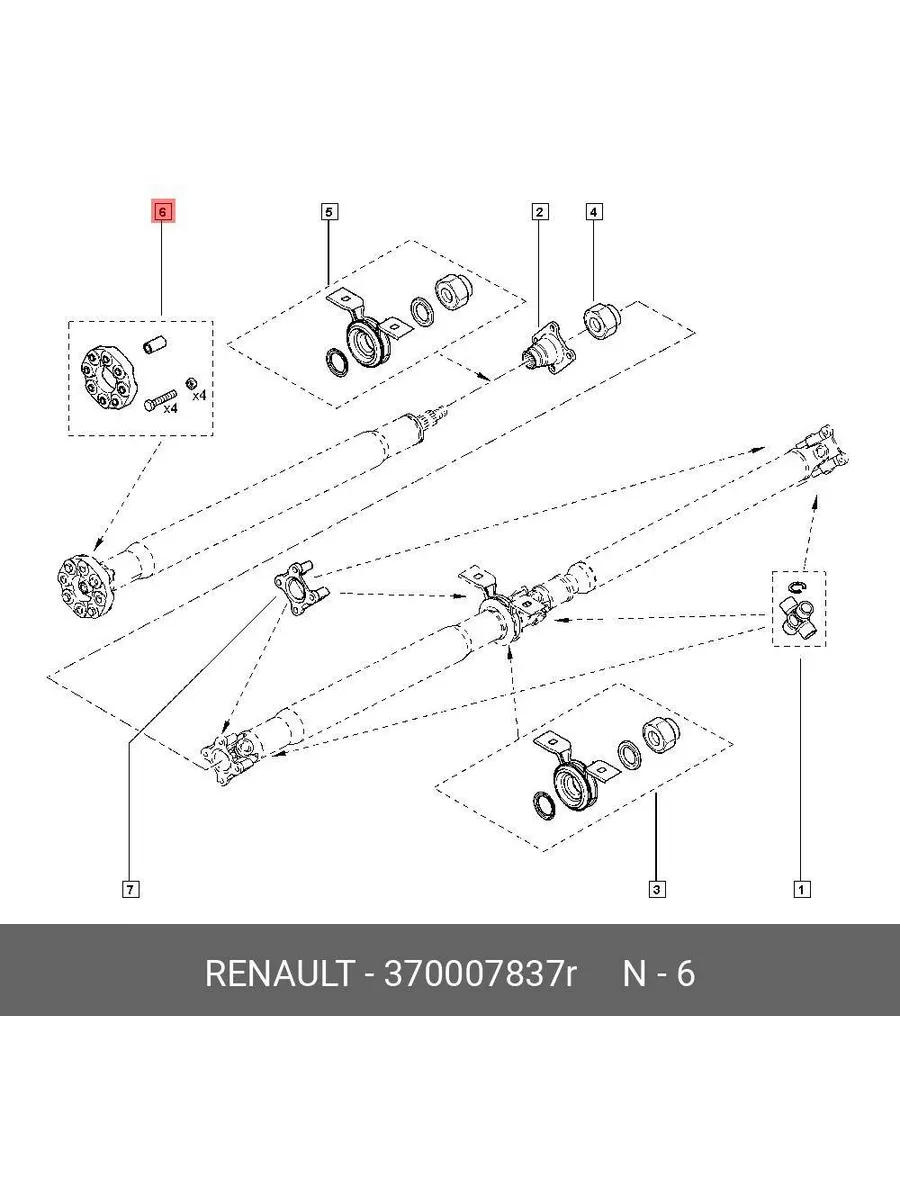 6

5

2

4

x4

x4

7

3

1

RENAULT - 370007837r N - 6