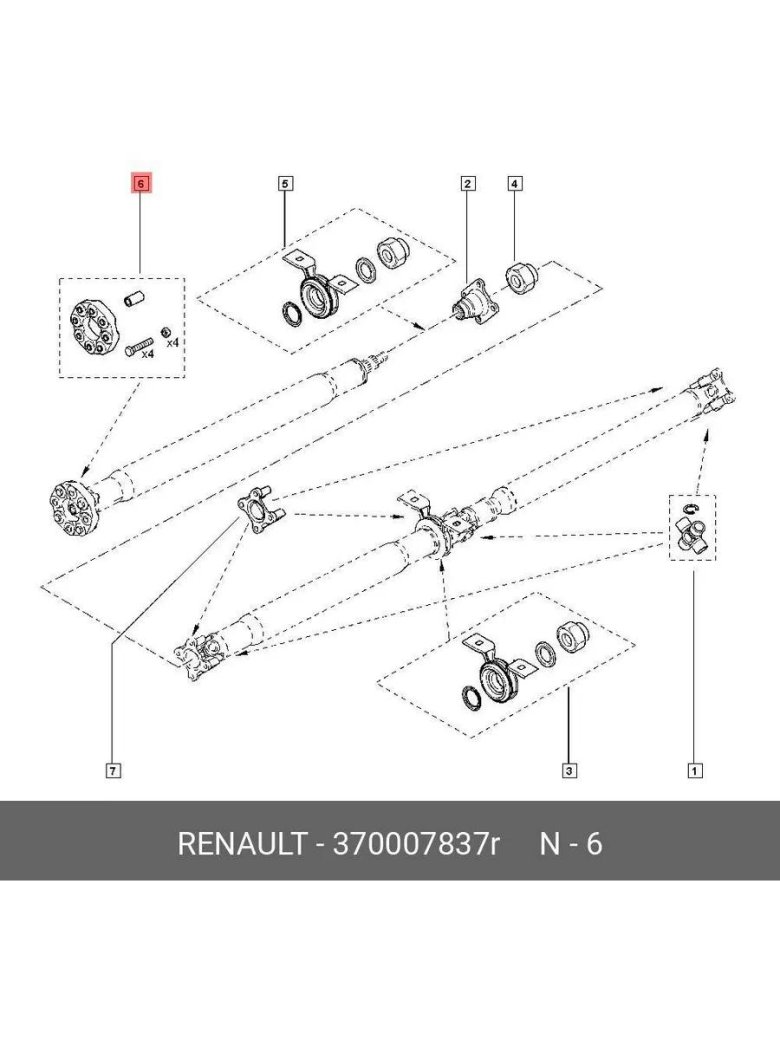 6

5

2

4

x4

x4

7

3

1

RENAULT - 370007837r N - 6