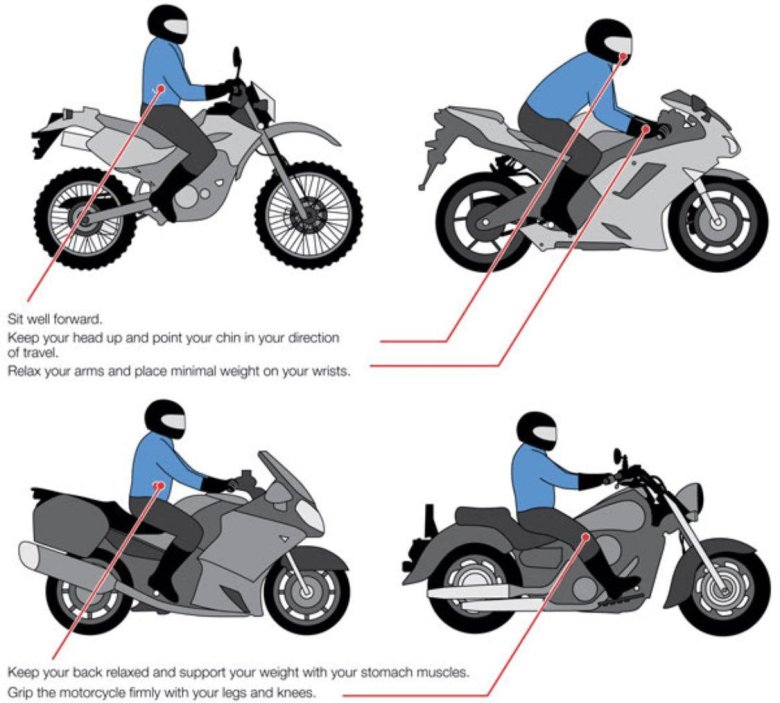 Sit well forward.

Keep your head up and point your chin in your direction of travel.

Relax your arms and place minimal weight on your wrists.

Keep your back relaxed and support your weight with your stomach muscles.

Grip the motorcycle firmly with your legs and knees.