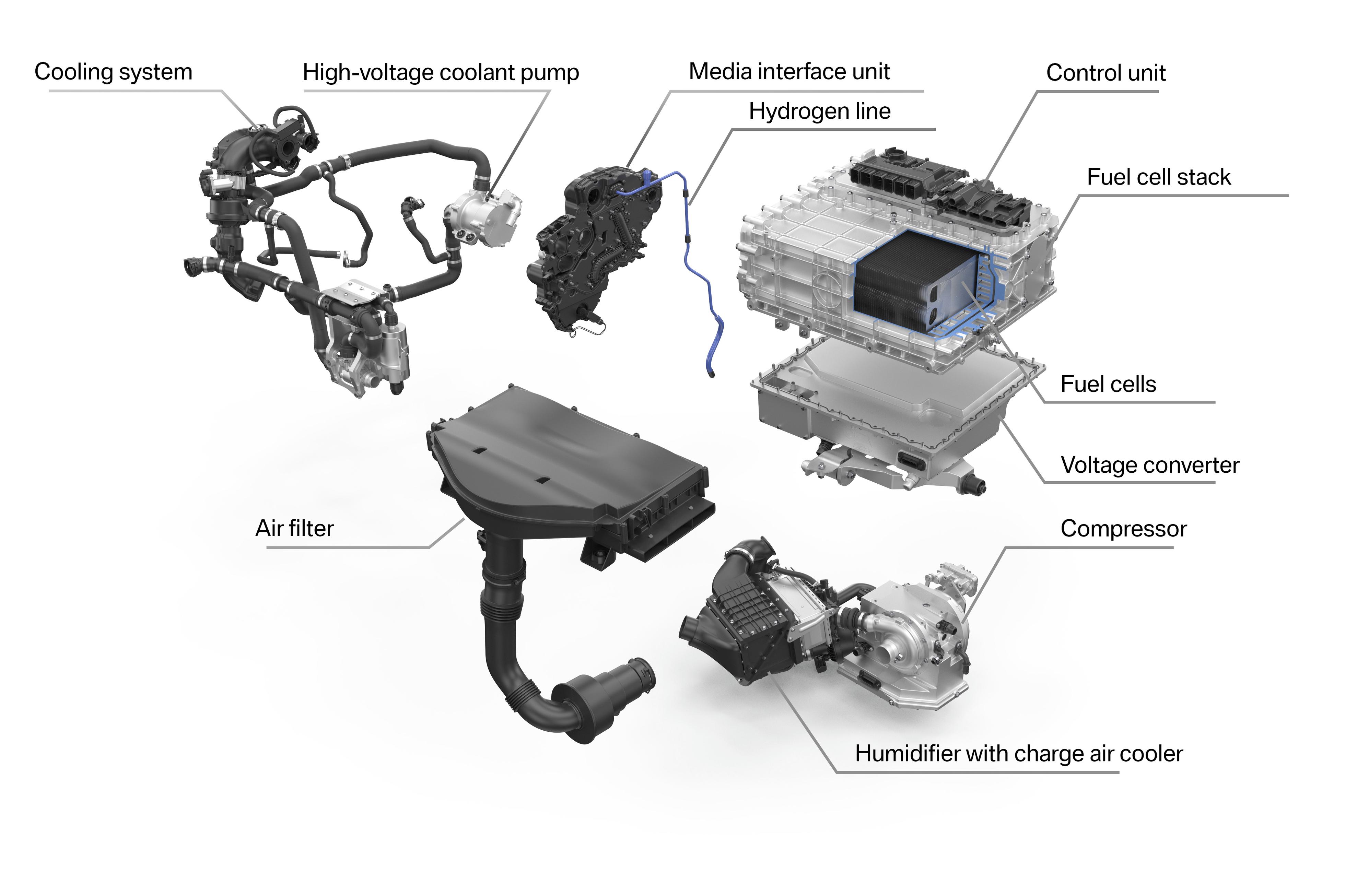 Cooling system
High-voltage coolant pump
Media interface unit
Hydrogen line
Control unit
Fuel cell stack
Fuel cells
Voltage converter
Air filter
Compressor
Humidifier with charge air cooler